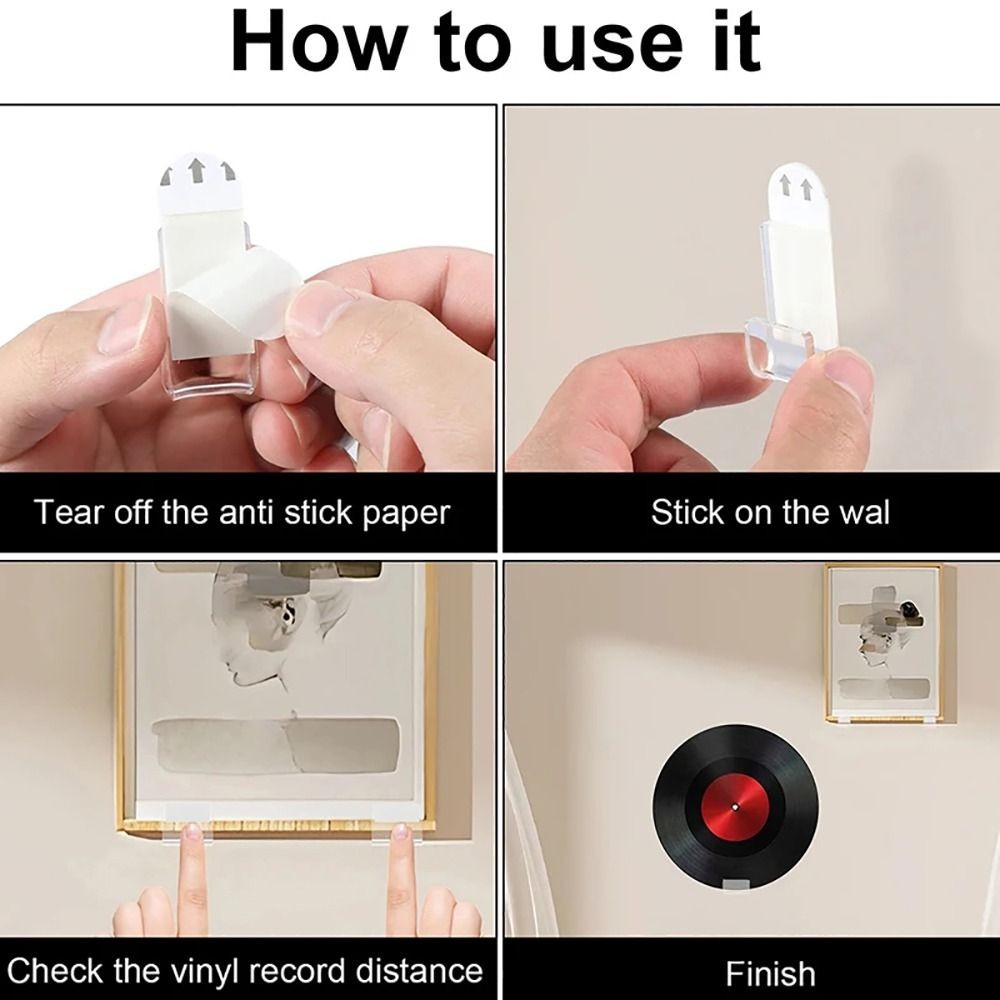 How to use it

Tear off the anti stick paper

Stick on the wal

Check the vinyl record distance

Finish