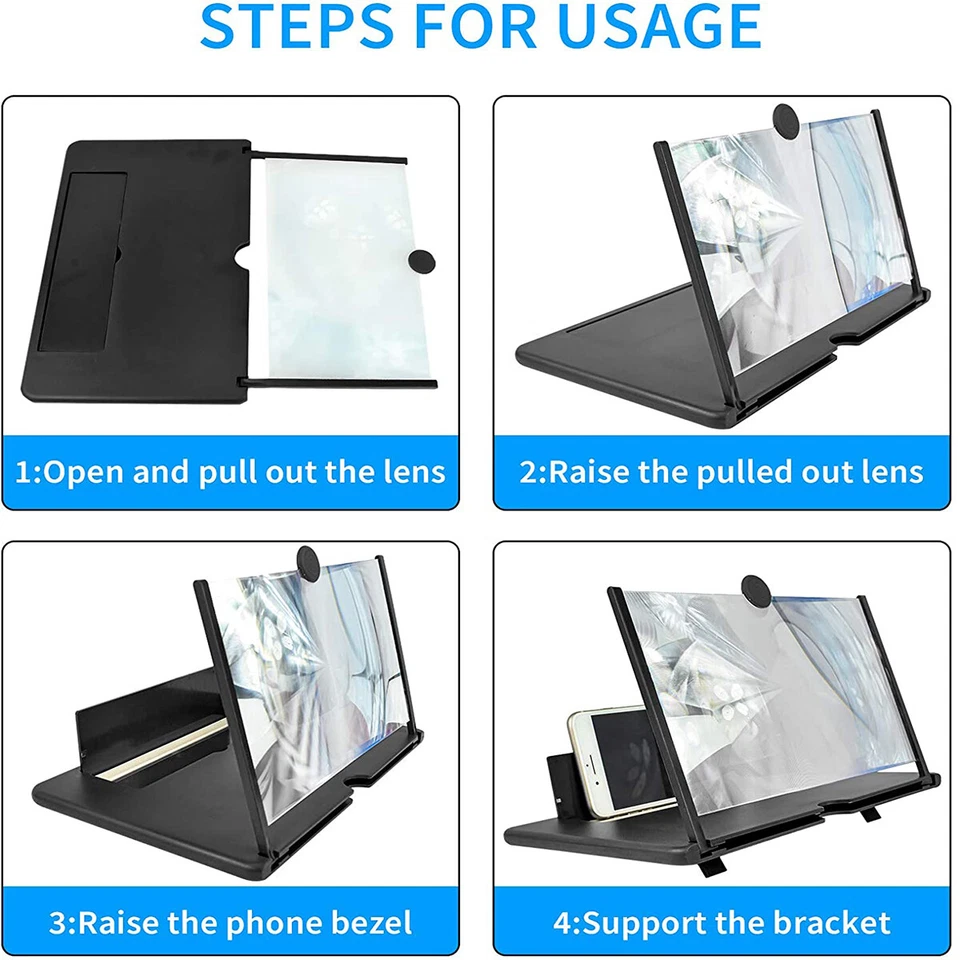 STEPS FOR USAGE

1:Open and pull out the lens

2:Raise the pulled out lens

3:Raise the phone bezel

4:Support the bracket