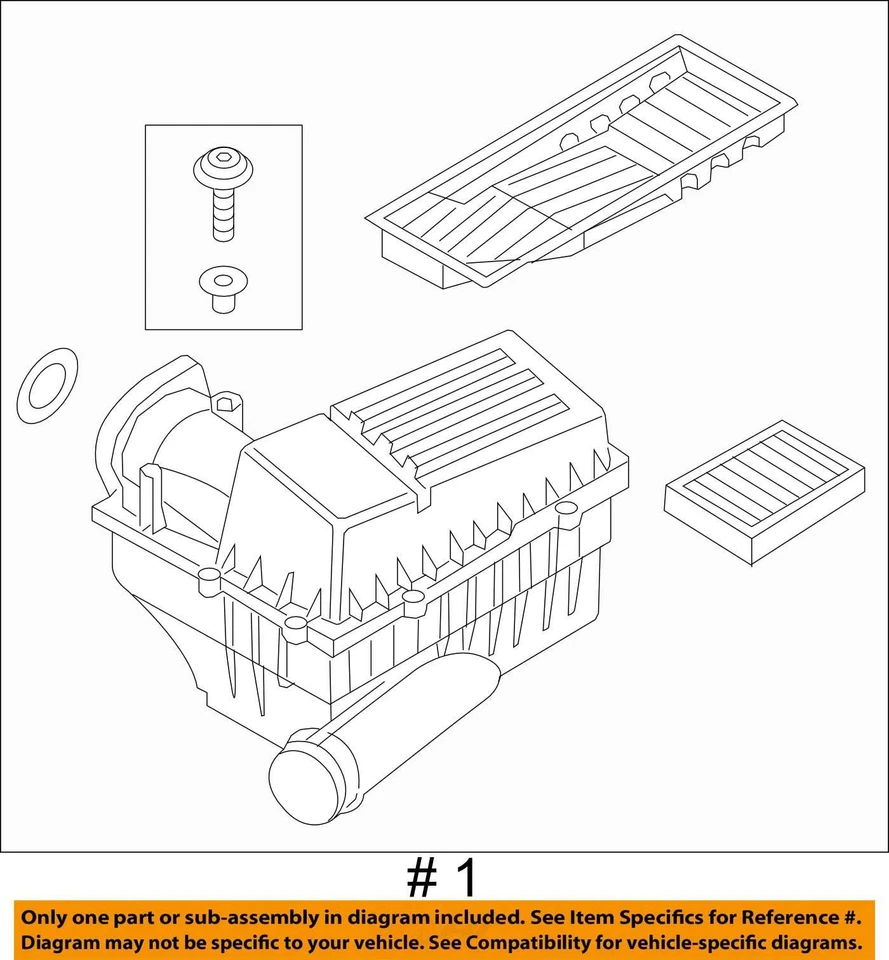 # 1

Only one part or sub-assembly in diagram included. See Item Specifics for Reference #.
Diagram may not be specific to your vehicle. See Compatibility for vehicle-specific diagrams.