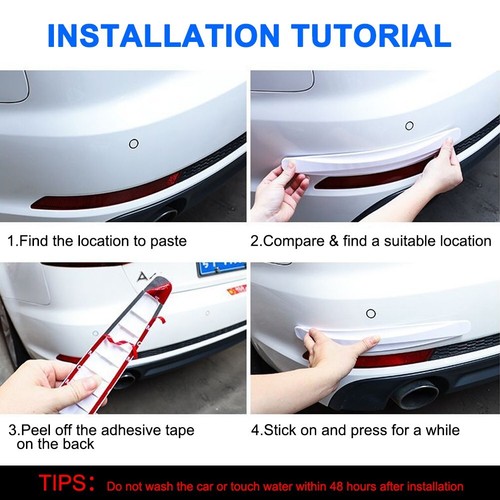 INSTALLATION TUTORIAL

1.Find the location to paste

2.Compare & find a suitable location

3.Peel off the adhesive tape on the back

4.Stick on and press for a while

TIPS: Do not wash the car or touch water within 48 hours after installation