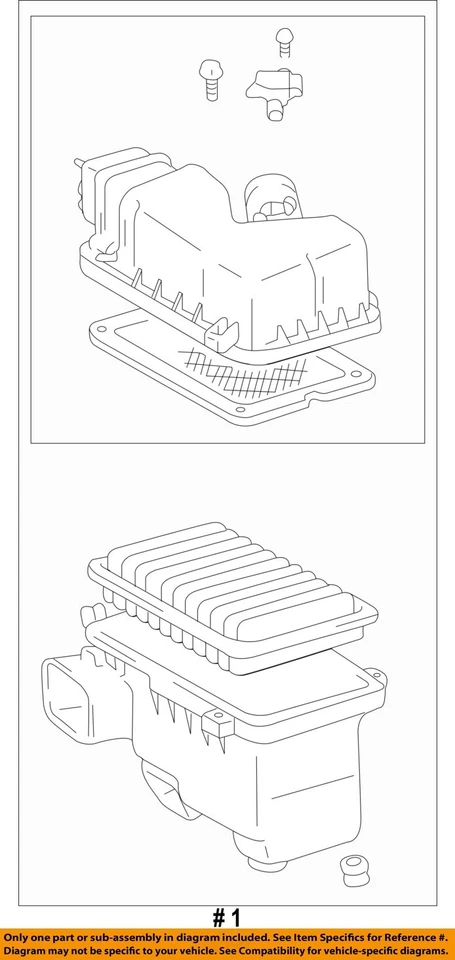 # 1

Only one part or sub-assembly in diagram included. See Item Specifics for Reference #. Diagram may not be specific to your vehicle. See Compatibility for vehicle-specific diagrams.