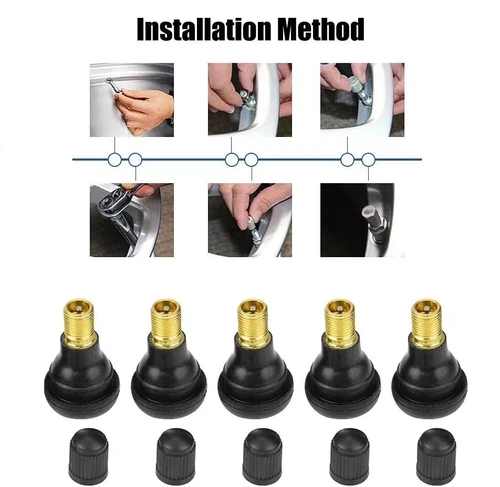 Installation Method