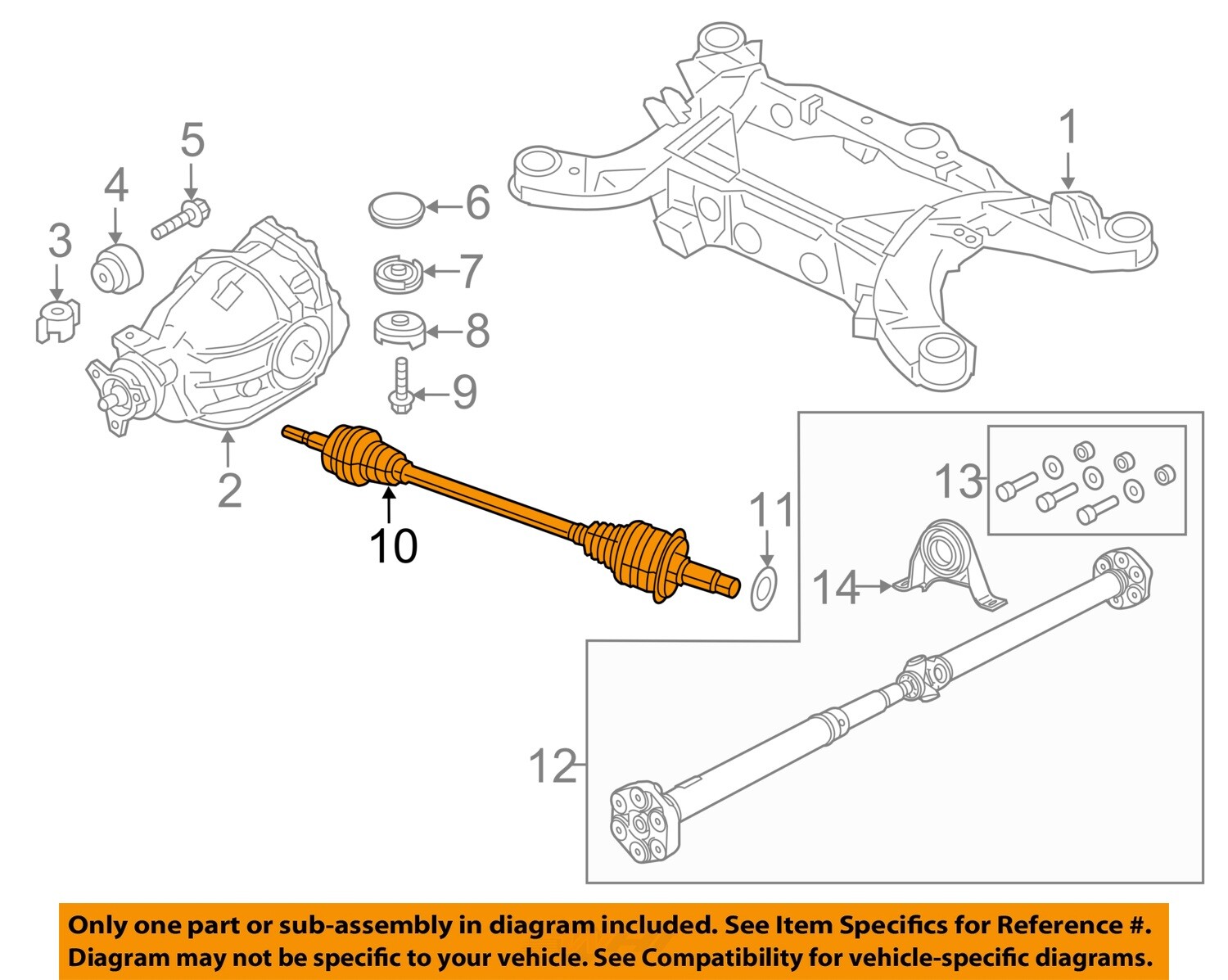 5
4
3
6
7
8
9
1
2
10
11
13
14
12

Only one part or sub-assembly in diagram included. See Item Specifics for Reference #. Diagram may not be specific to your vehicle. See Compatibility for vehicle-specific diagrams.