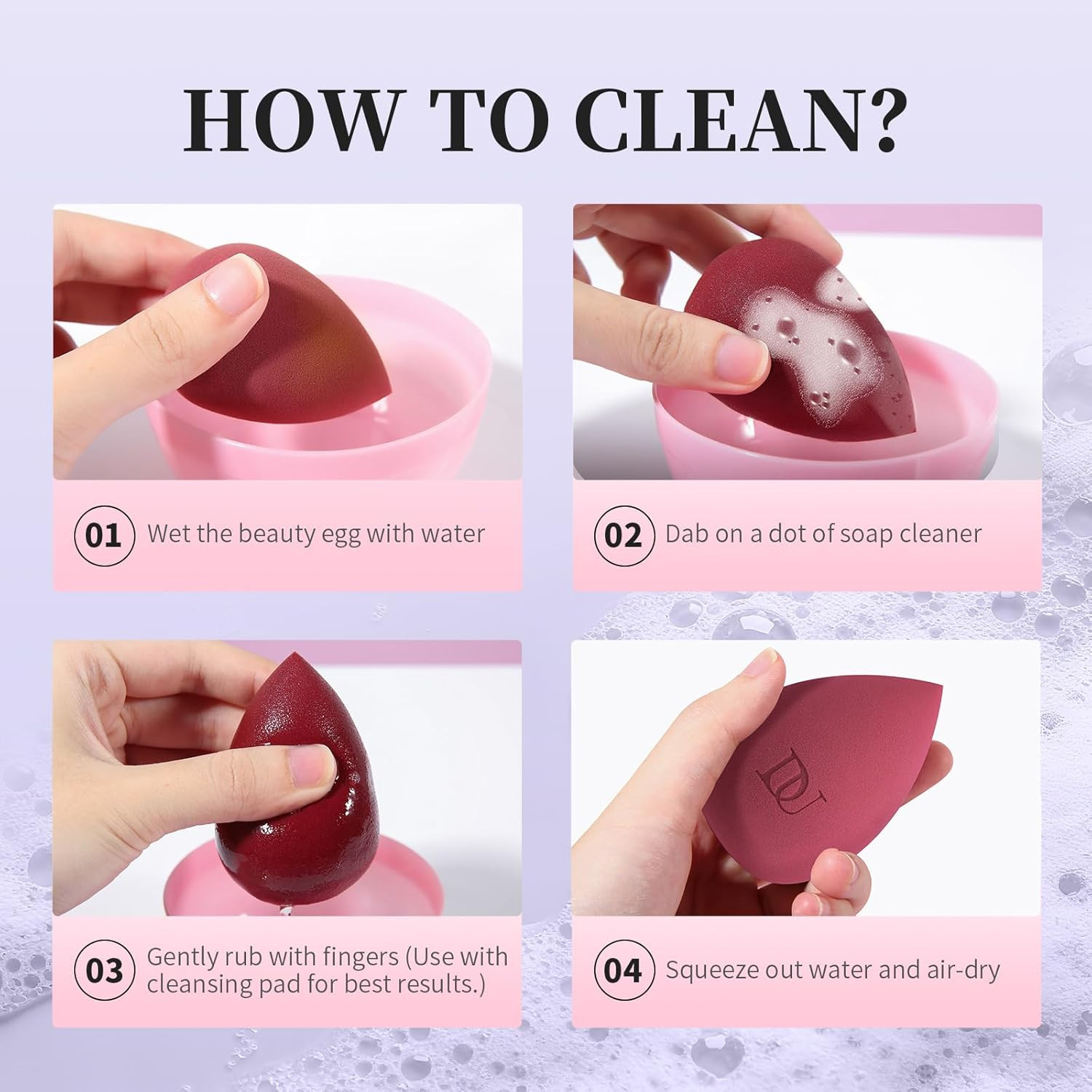 HOW TO CLEAN?

01 Wet the beauty egg with water

02 Dab on a dot of soap cleaner

03 Gently rub with fingers (Use with cleansing pad for best results.)

DU

04 Squeeze out water and air-dry