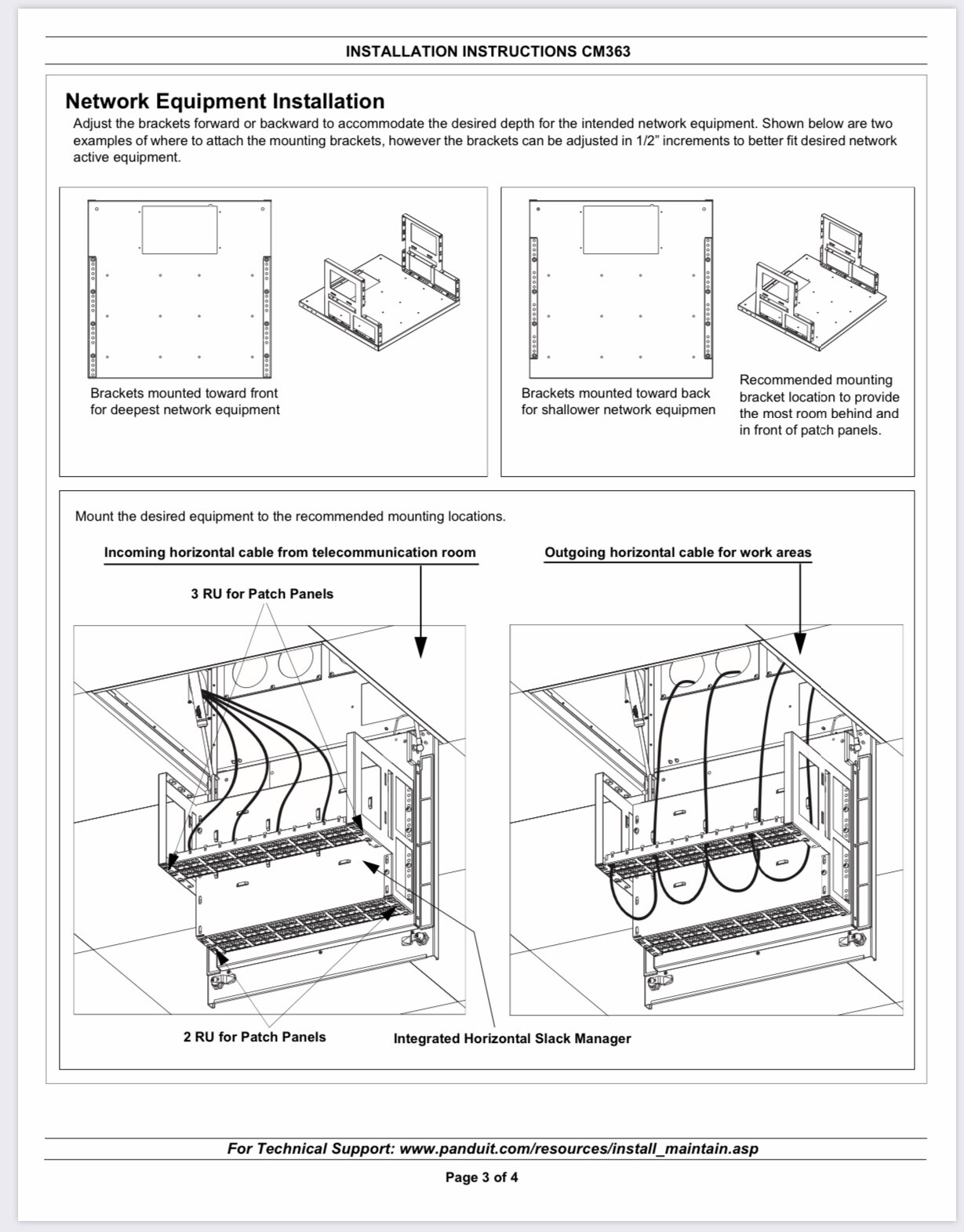 INSTALLATION INSTRUCTIONS CM363

Network Equipment Installation

Adjust the brackets forward or backward to accommodate the desired depth for the intended network equipment. Shown below are two examples of where to attach the mounting brackets, however the brackets can be adjusted in 1/2" increments to better fit desired network active equipment.

Brackets mounted toward front for deepest network equipment

Brackets mounted toward back for shallower network equipmen

Recommended mounting bracket location to provide the most room behind and in front of patch panels.

Mount the desired equipment to the recommended mounting locations.

Incoming horizontal cable from telecommunication room

Outgoing horizontal cable for work areas

3 RU for Patch Panels

2 RU for Patch Panels

Integrated Horizontal Slack Manager

For Technical Support: www.panduit.com/resources/install_maintain.asp

Page 3 of 4