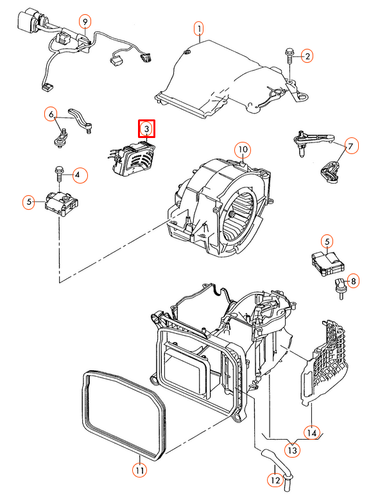 9
1
2
6
3
7
10
4
5
5
8
14
13
11
12