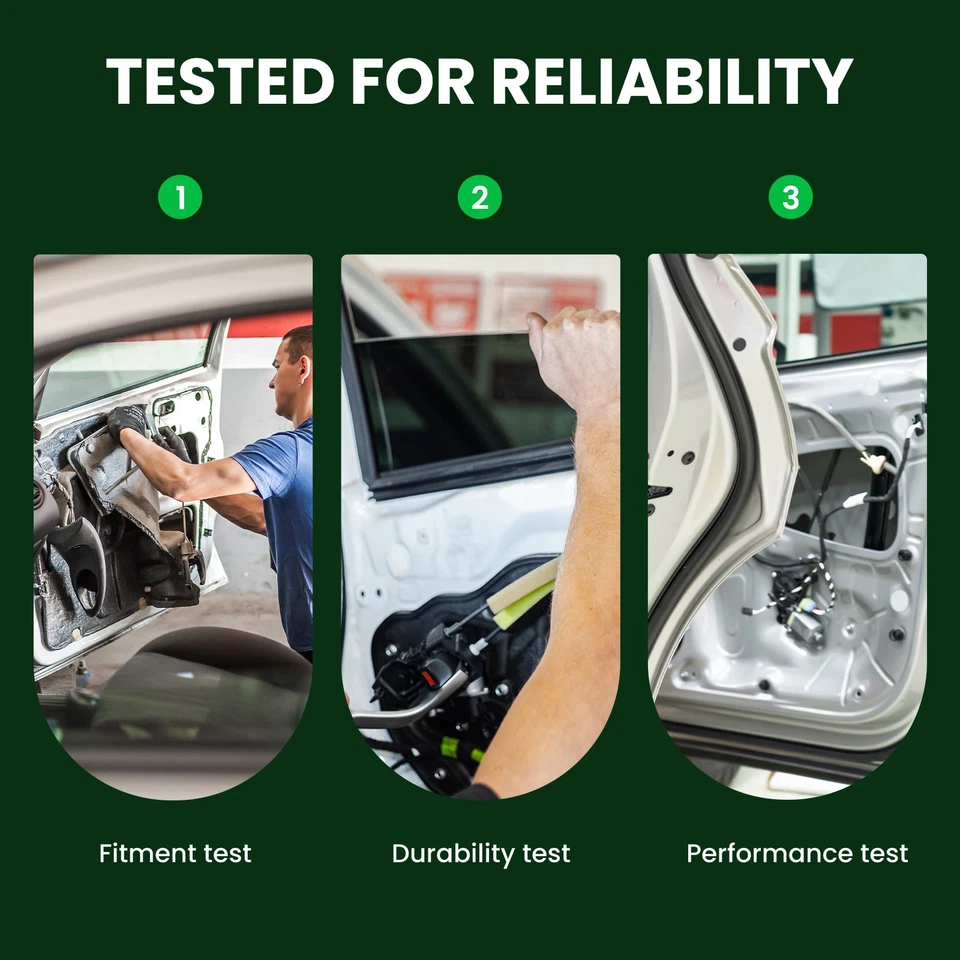 TESTED FOR RELIABILITY

1

2

3

Fitment test

Durability test

Performance test