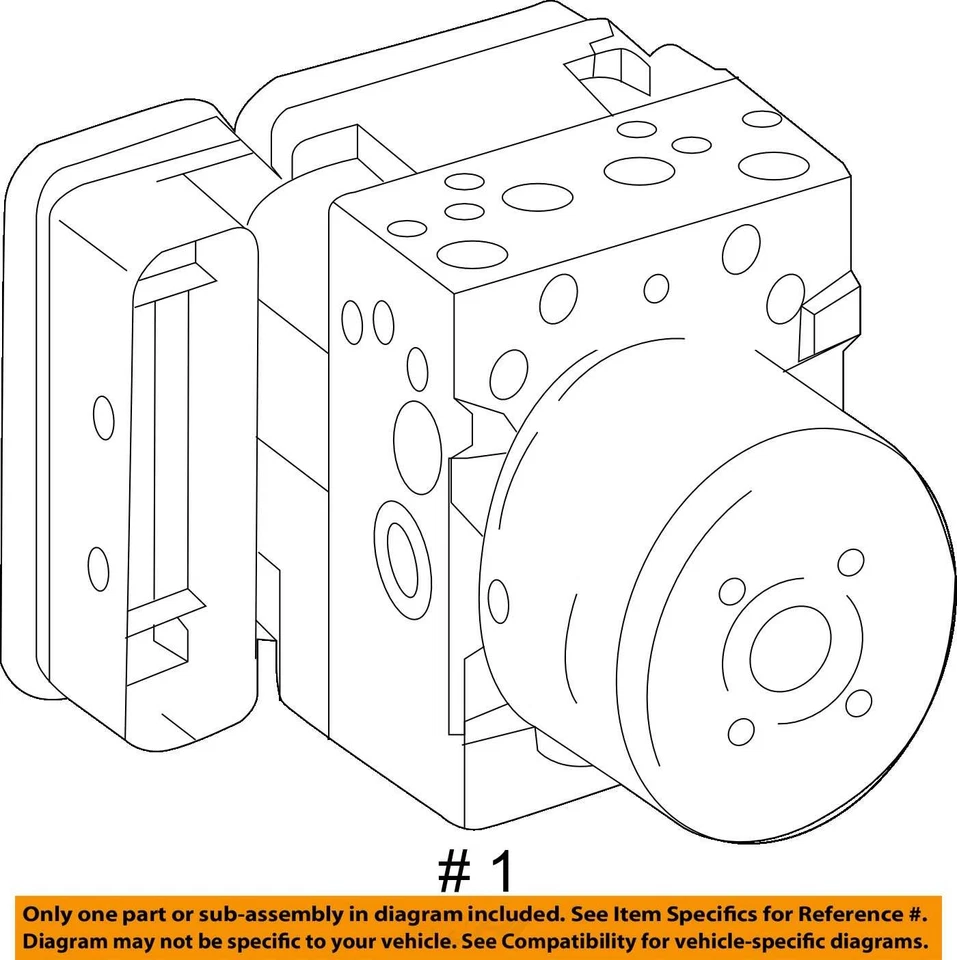 # 1

Only one part or sub-assembly in diagram included. See Item Specifics for Reference #.
Diagram may not be specific to your vehicle. See Compatibility for vehicle-specific diagrams.