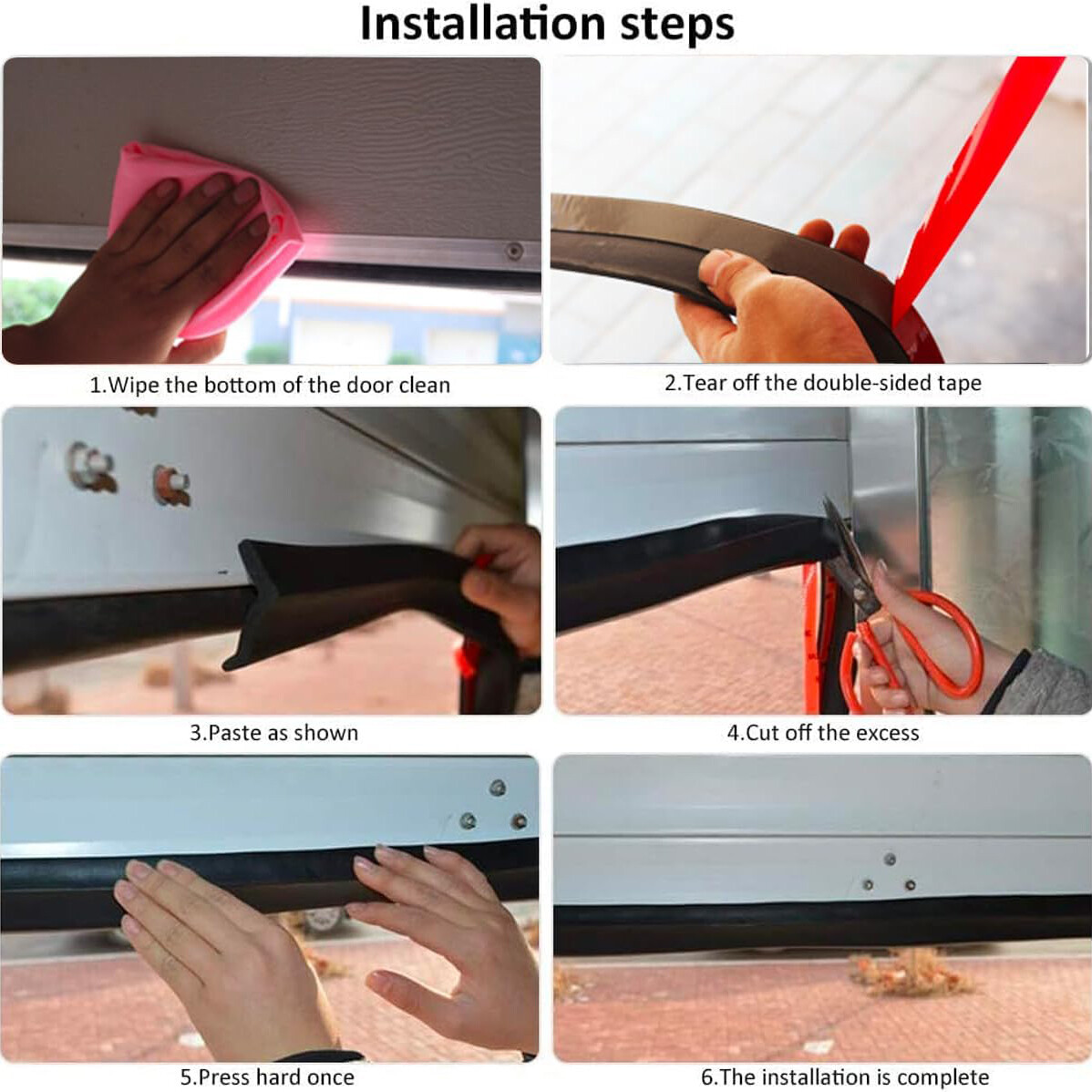 Installation steps

1.Wipe the bottom of the door clean

2.Tear off the double-sided tape

3.Paste as shown

4.Cut off the excess

5.Press hard once

6.The installation is complete