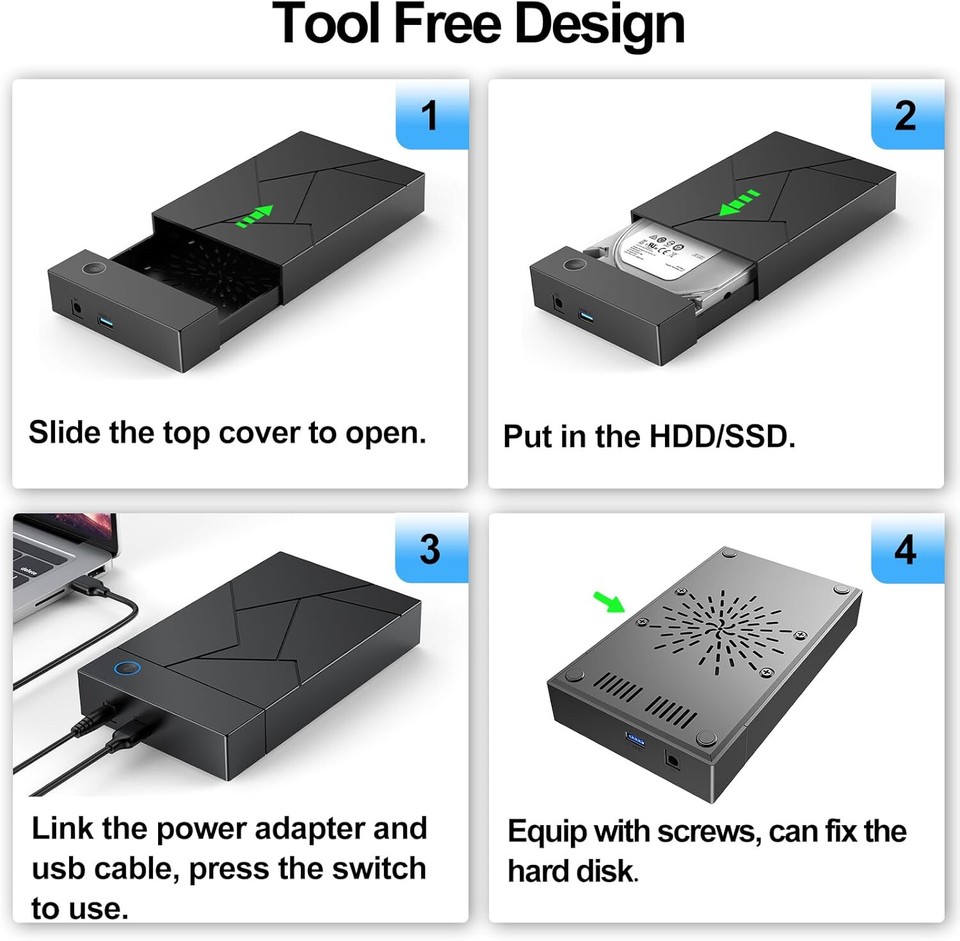 Tool Free Design

1

Slide the top cover to open.

2

Put in the HDD/SSD.

3

Link the power adapter and usb cable, press the switch to use.

4

Equip with screws, can fix the hard disk.