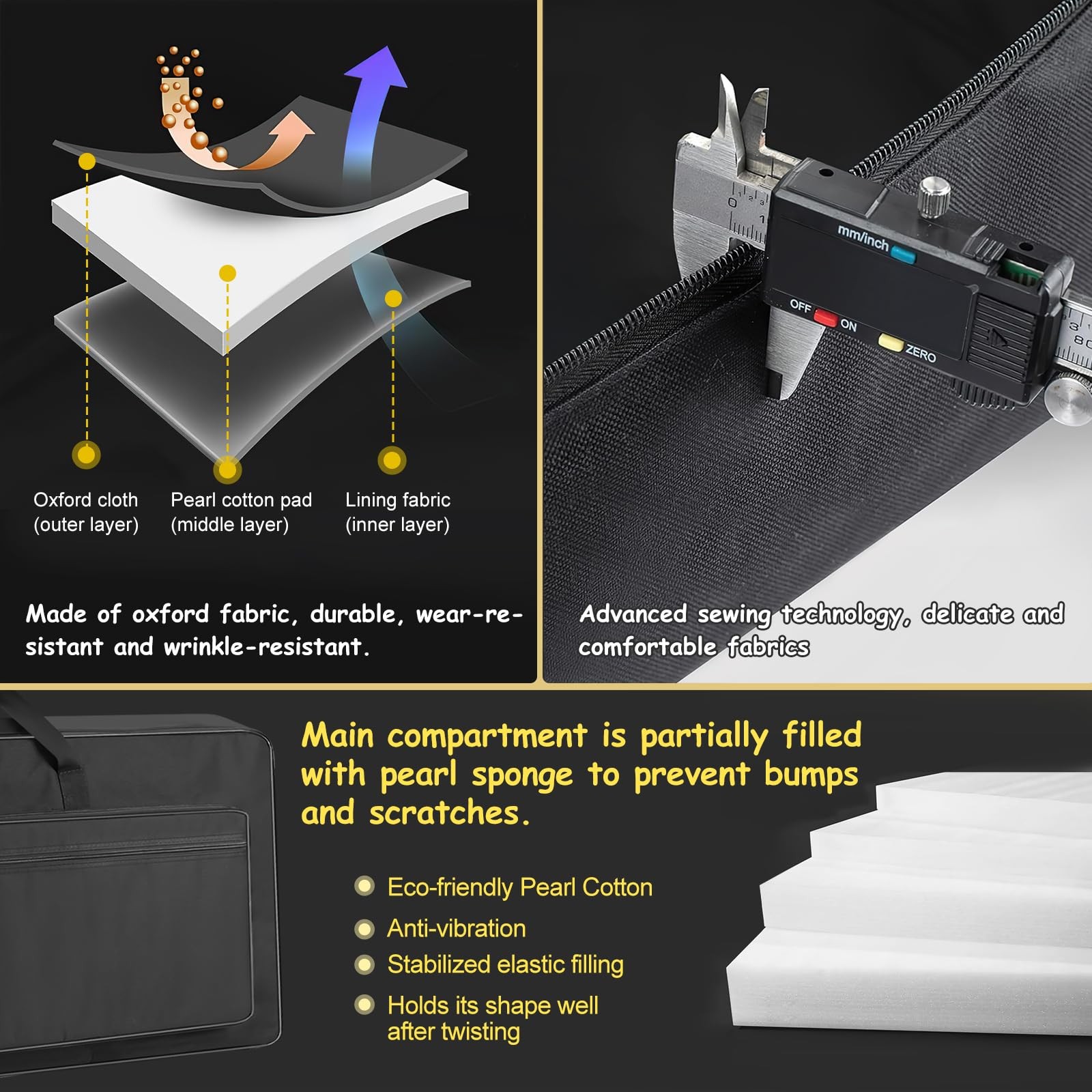 Oxford cloth (outer layer)

Pearl cotton pad (middle layer)

Lining fabric (inner layer)

Made of oxford fabric, durable, wear-resistant and wrinkle-resistant.

mm/inch

OFF ON

ZERO

Advanced sewing technology, delicate and comfortable fabrics

Main compartment is partially filled with pearl sponge to prevent bumps and scratches.

Eco-friendly Pearl Cotton

Anti-vibration

Stabilized elastic filling

Holds its shape well after twisting