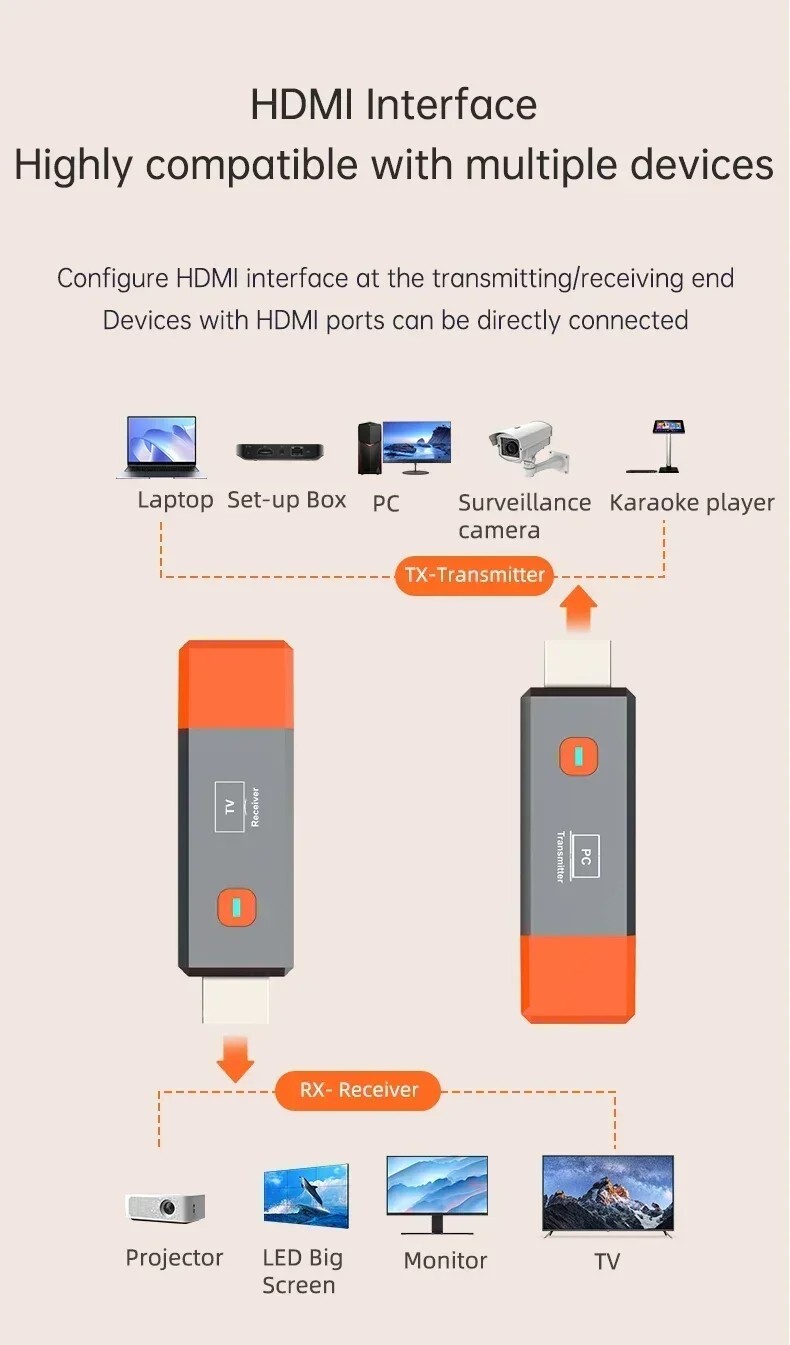 HDMI Interface
Highly compatible with multiple devices

Configure HDMI interface at the transmitting/receiving end
Devices with HDMI ports can be directly connected

Laptop Set-up Box PC Surveillance camera Karaoke player

TX-Transmitter

TV
Receiver

PC
Transmitter

RX- Receiver

Projector LED Big Screen Monitor TV