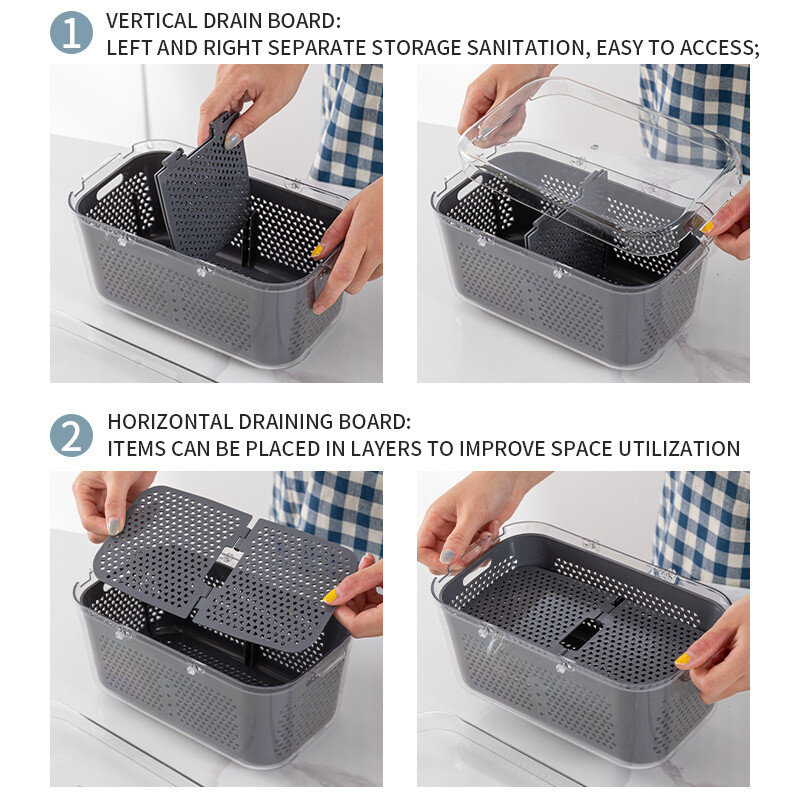 1 VERTICAL DRAIN BOARD:
LEFT AND RIGHT SEPARATE STORAGE SANITATION, EASY TO ACCESS;

2 HORIZONTAL DRAINING BOARD:
ITEMS CAN BE PLACED IN LAYERS TO IMPROVE SPACE UTILIZATION