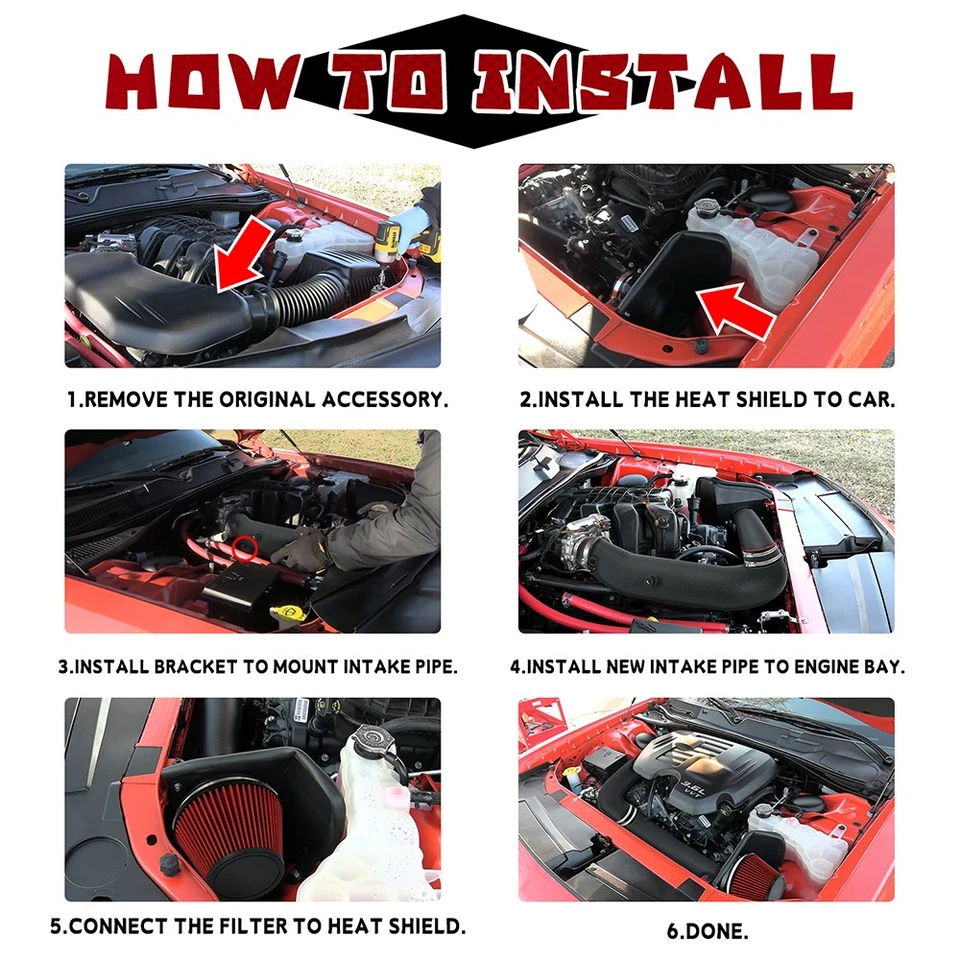 HOW TO INSTALL

1.REMOVE THE ORIGINAL ACCESSORY.

2.INSTALL THE HEAT SHIELD TO CAR.

3.INSTALL BRACKET TO MOUNT INTAKE PIPE.

4.INSTALL NEW INTAKE PIPE TO ENGINE BAY.

5.CONNECT THE FILTER TO HEAT SHIELD.

3.6L VVT

6.DONE.