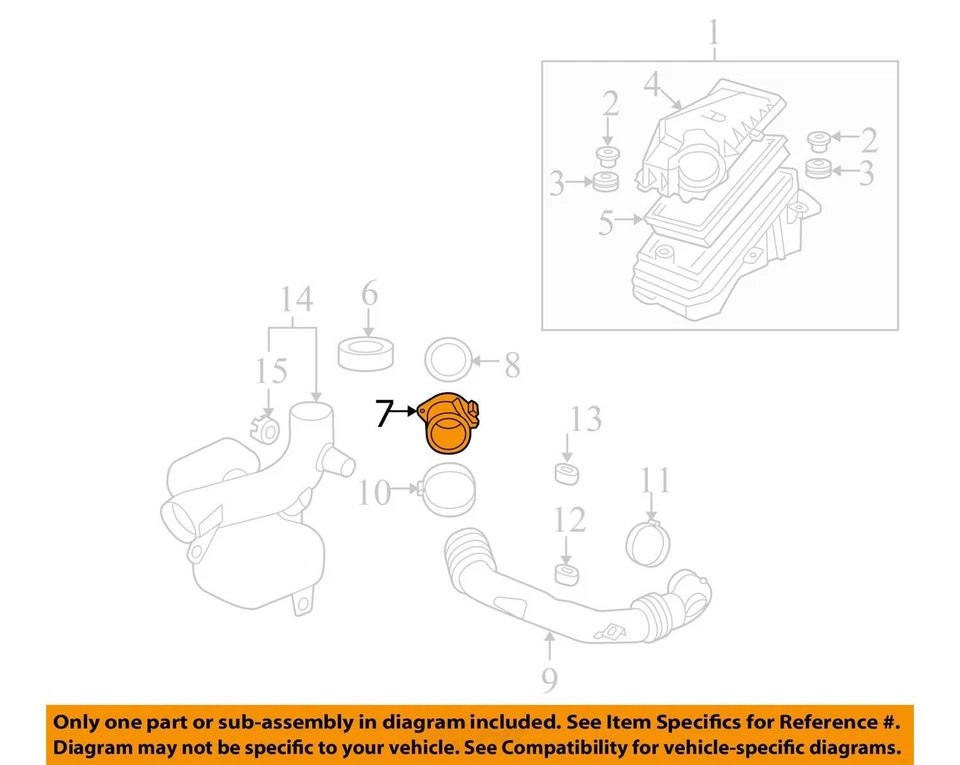 1
4
2
2
3
3
5
14
6
8
15
7
13
10
11
12
9

Only one part or sub-assembly in diagram included. See Item Specifics for Reference #. Diagram may not be specific to your vehicle. See Compatibility for vehicle-specific diagrams.