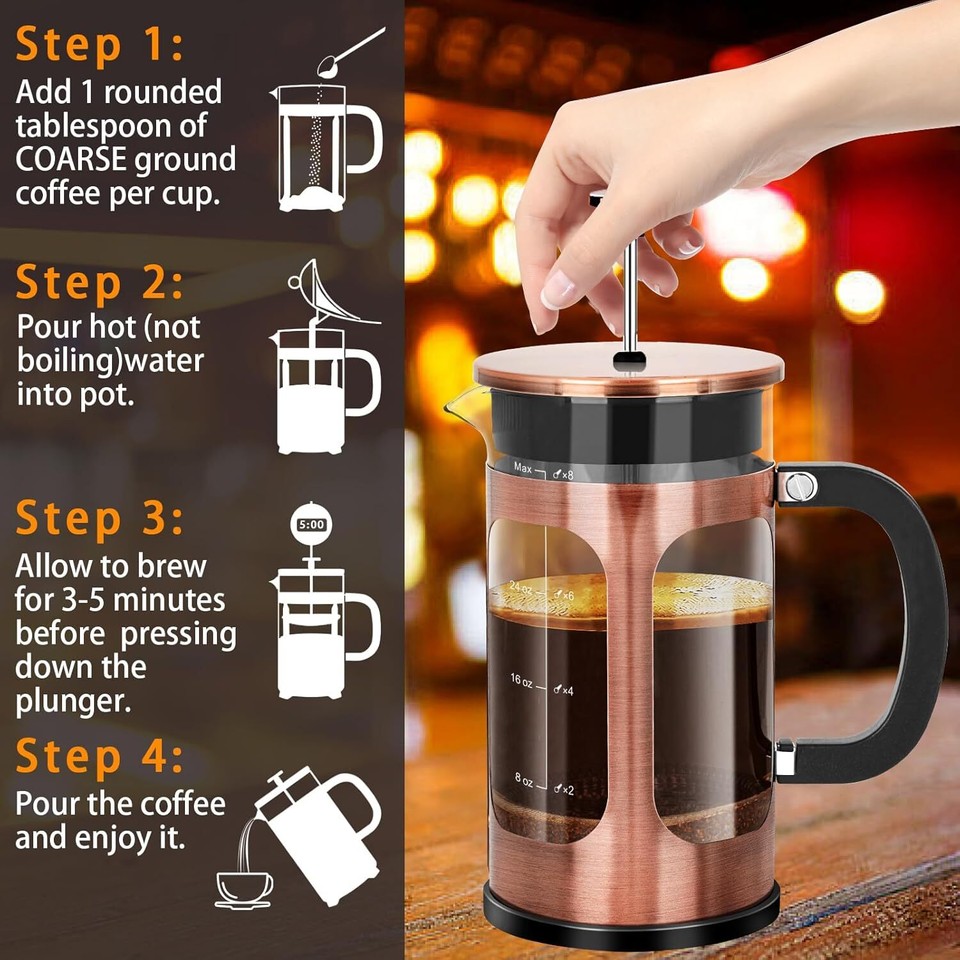 Step 1:
Add 1 rounded tablespoon of COARSE ground coffee per cup.

Step 2:
Pour hot (not boiling)water into pot.

Step 3:
5:00
Allow to brew for 3-5 minutes before pressing down the plunger.

Step 4:
Pour the coffee and enjoy it.

Max ×8
24 oz ×6
16 oz ×4
8 oz ×2