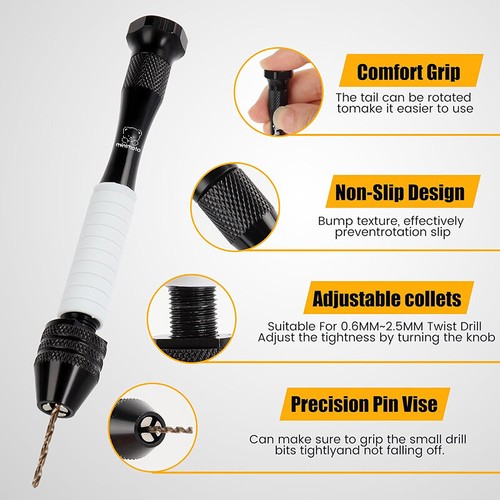 minimoto

Comfort Grip

The tail can be rotated tomake it easier to use

Non-Slip Design

Bump texture, effectively preventrotation slip

Adjustable collets

Suitable For 0.6MM~2.5MM Twist Drill
Adjust the tightness by turning the knob

Precision Pin Vise

Can make sure to grip the small drill bits tightlyand not falling off.