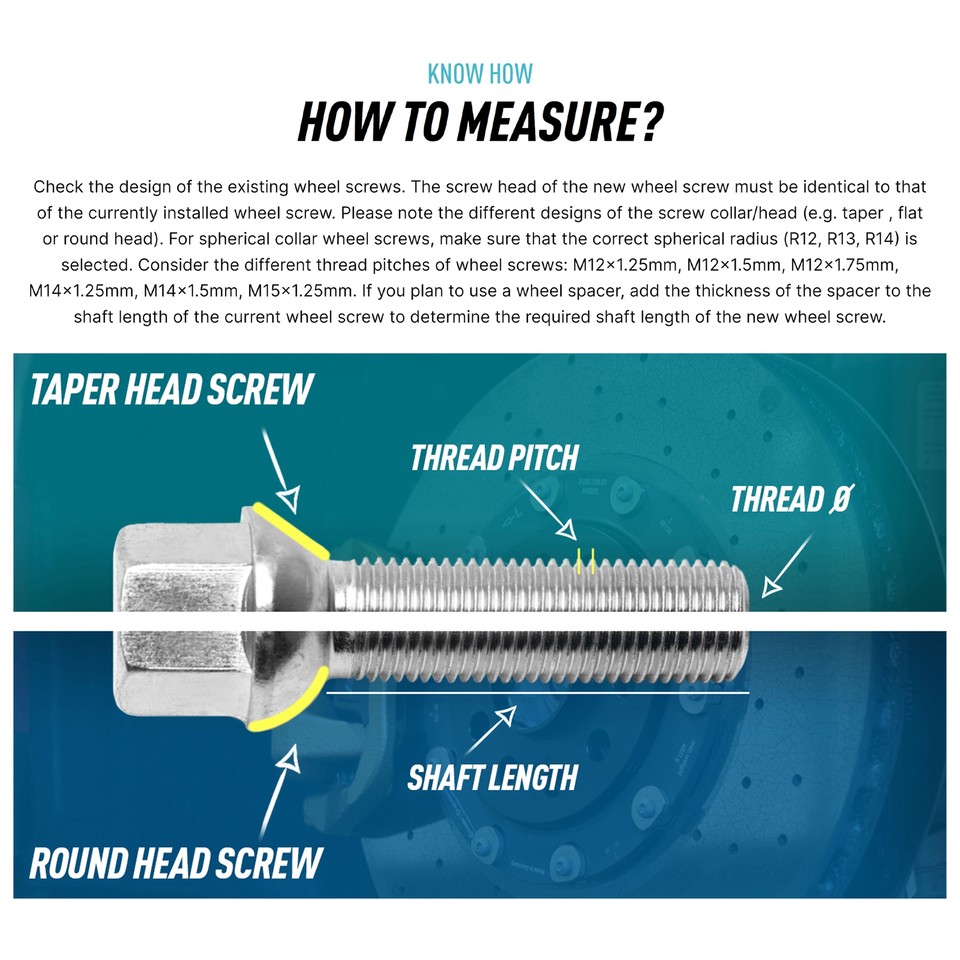 KNOW HOW
HOW TO MEASURE?

Check the design of the existing wheel screws. The screw head of the new wheel screw must be identical to that of the currently installed wheel screw. Please note the different designs of the screw collar/head (e.g. taper , flat or round head). For spherical collar wheel screws, make sure that the correct spherical radius (R12, R13, R14) is selected. Consider the different thread pitches of wheel screws: M12×1.25mm, M12×1.5mm, M12×1.75mm, M14×1.25mm, M14×1.5mm, M15×1.25mm. If you plan to use a wheel spacer, add the thickness of the spacer to the shaft length of the current wheel screw to determine the required shaft length of the new wheel screw.

TAPER HEAD SCREW

THREAD PITCH

THREAD Ø

SHAFT LENGTH

ROUND HEAD SCREW