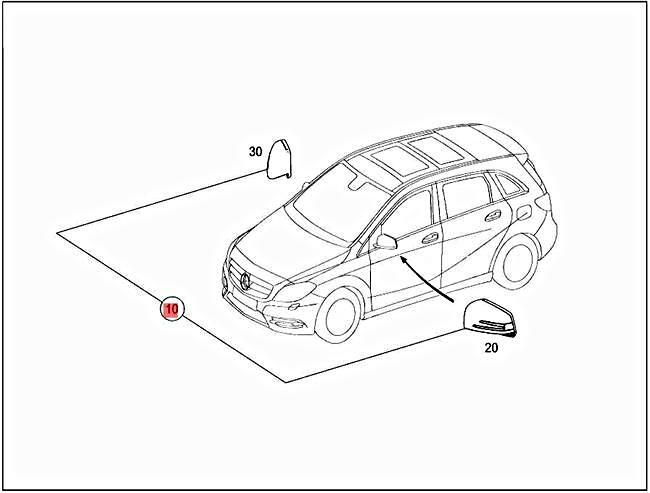 30

10

20