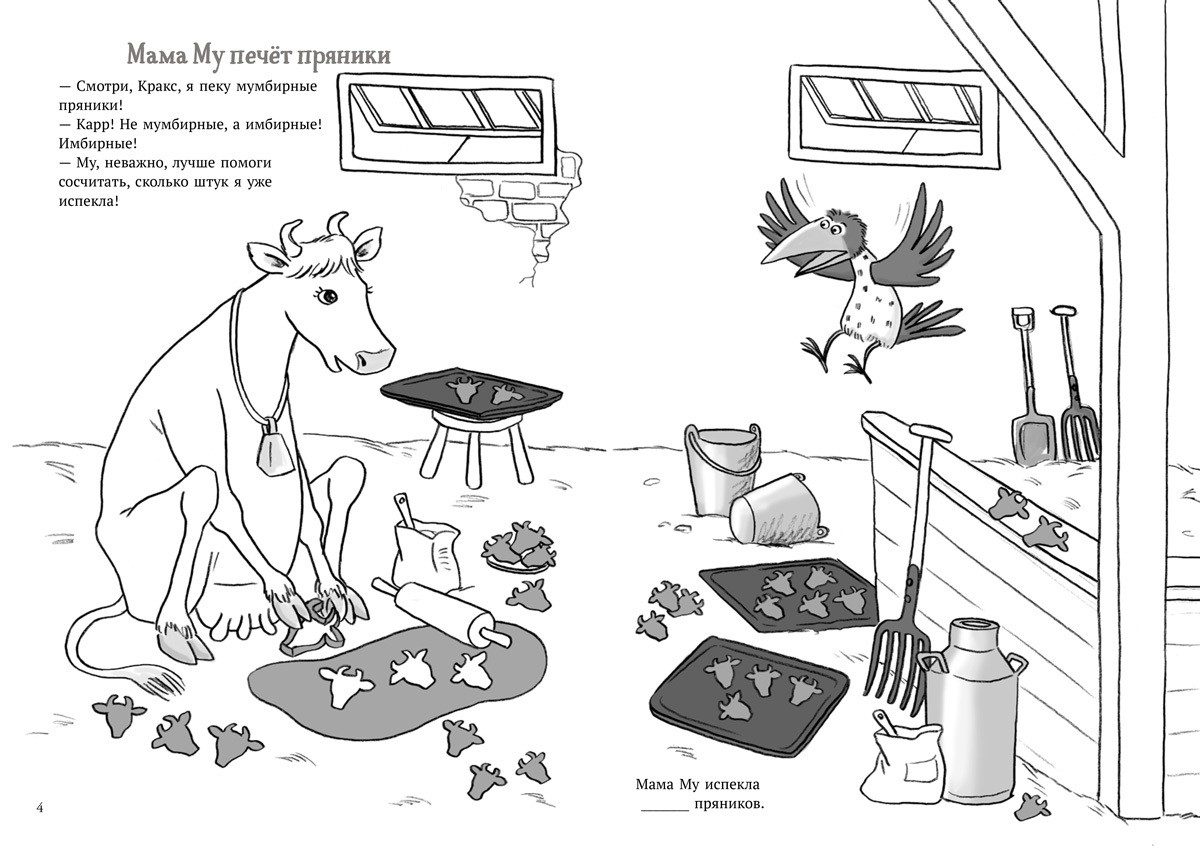 Мама Му печёт пряники

— Смотри, Кракс, я пеку мумбирные пряники!
— Карр! Не мумбирные, а имбирные! Имбирные!
— Му, неважно, лучше помоги сосчитать, сколько штук я уже испекла!

Мама Му испекла ____ пряников.

4