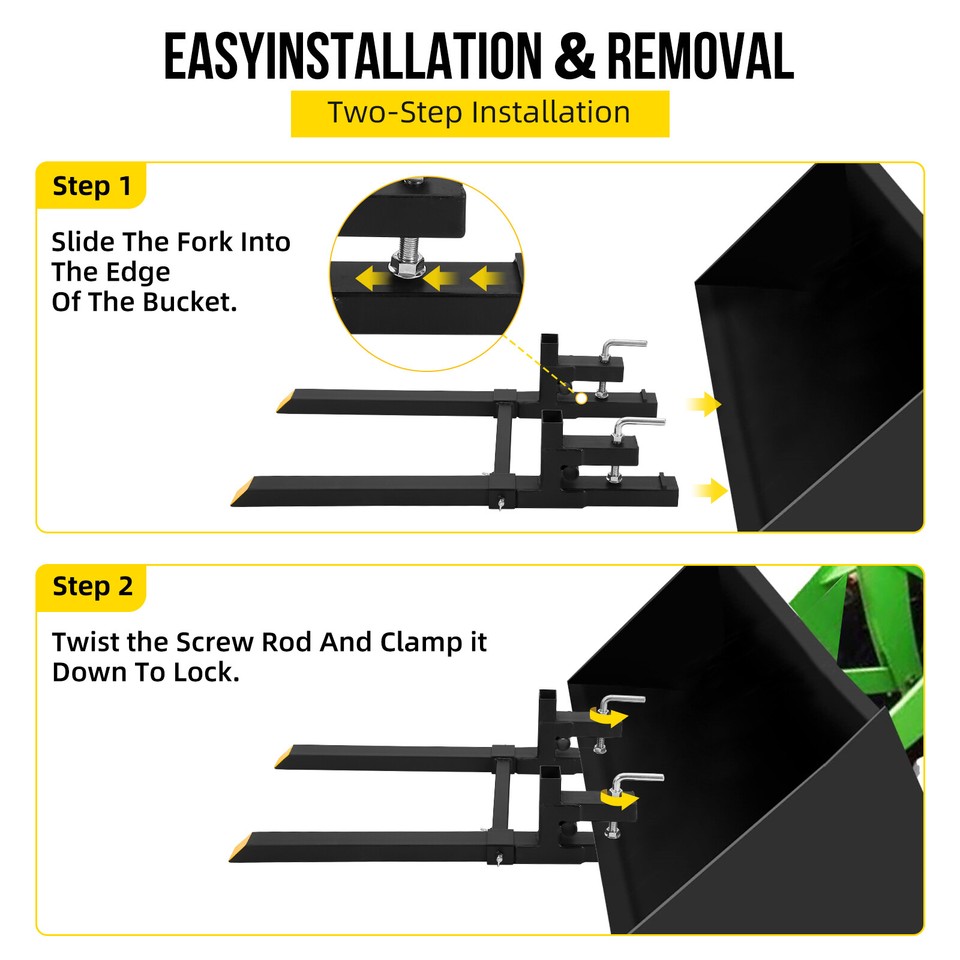 EASYINSTALLATION & REMOVAL

Two-Step Installation

Step 1

Slide The Fork Into The Edge Of The Bucket.

Step 2

Twist the Screw Rod And Clamp it Down To Lock.