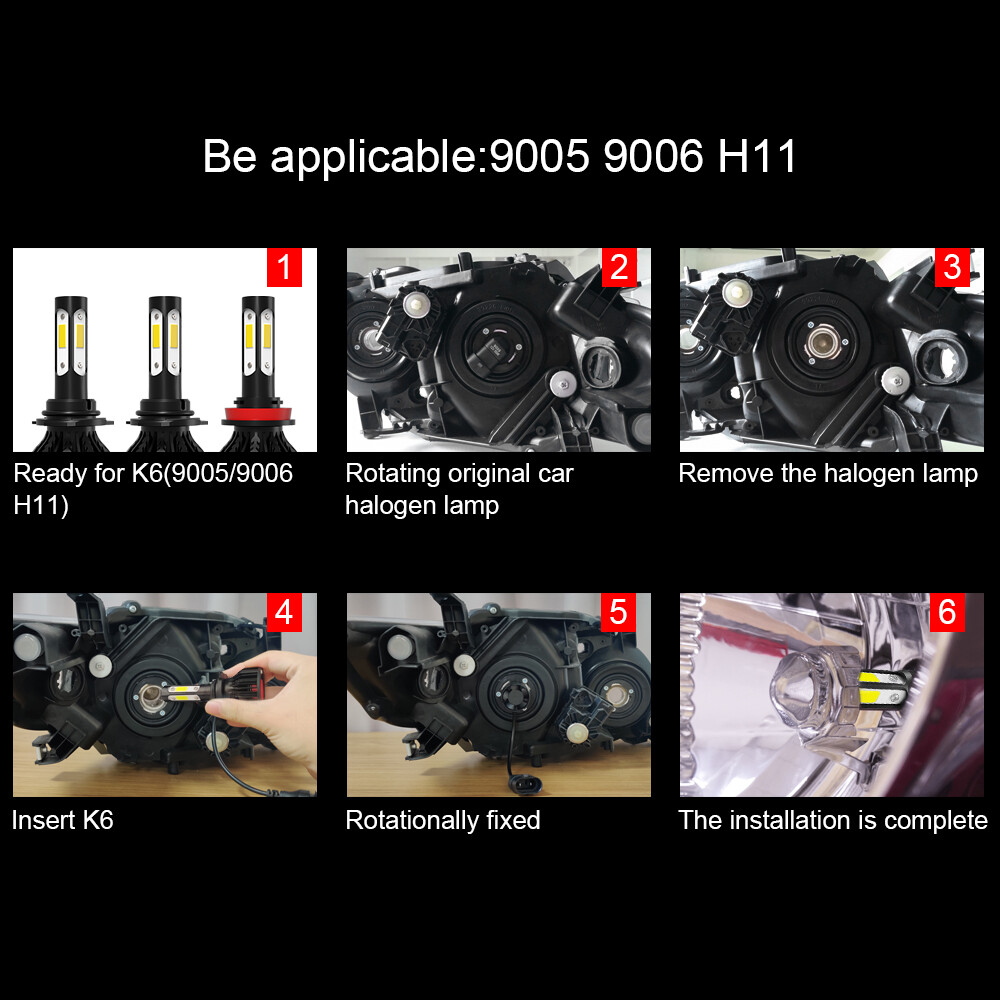 Be applicable:9005 9006 H11

1
Ready for K6(9005/9006 H11)

2
Rotating original car halogen lamp

3
Remove the halogen lamp

4
Insert K6

5
Rotationally fixed

6
The installation is complete