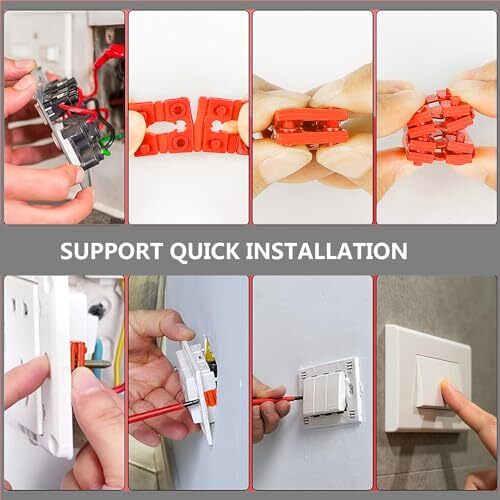 SUPPORT QUICK INSTALLATION