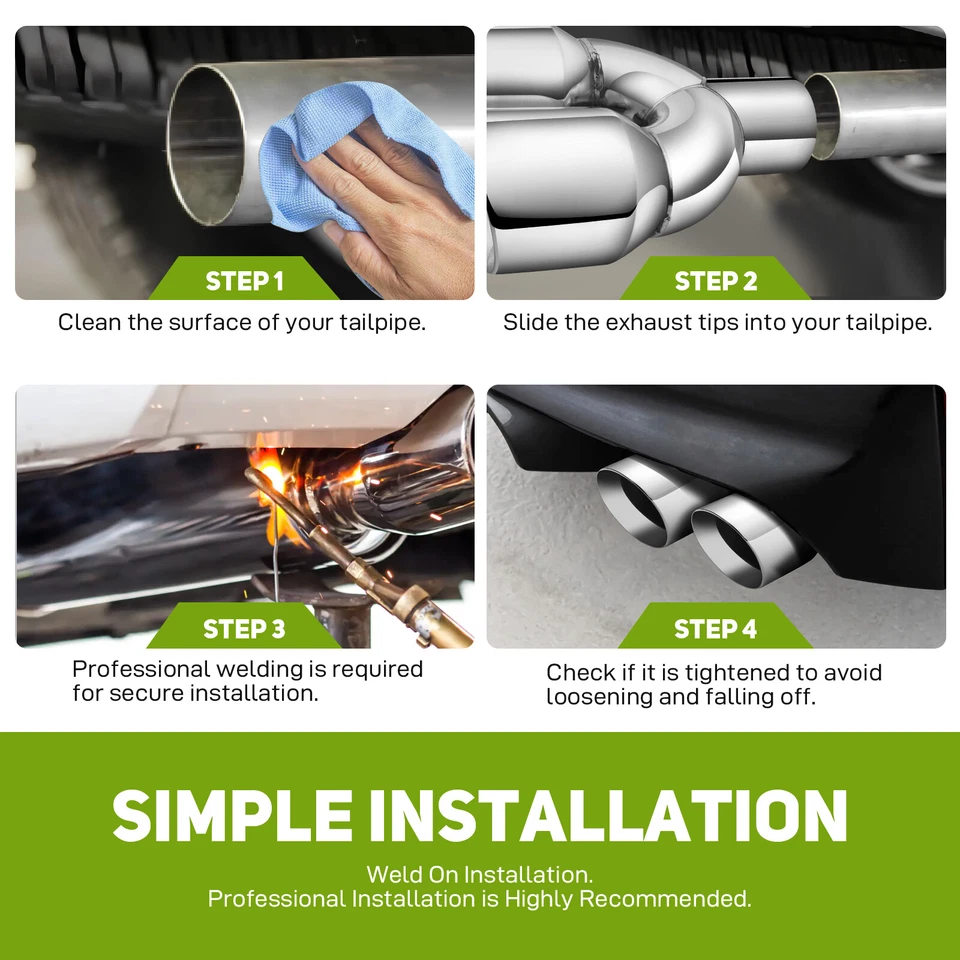 STEP 1
Clean the surface of your tailpipe.

STEP 2
Slide the exhaust tips into your tailpipe.

STEP 3
Professional welding is required for secure installation.

STEP 4
Check if it is tightened to avoid loosening and falling off.

SIMPLE INSTALLATION
Weld On Installation.
Professional Installation is Highly Recommended.