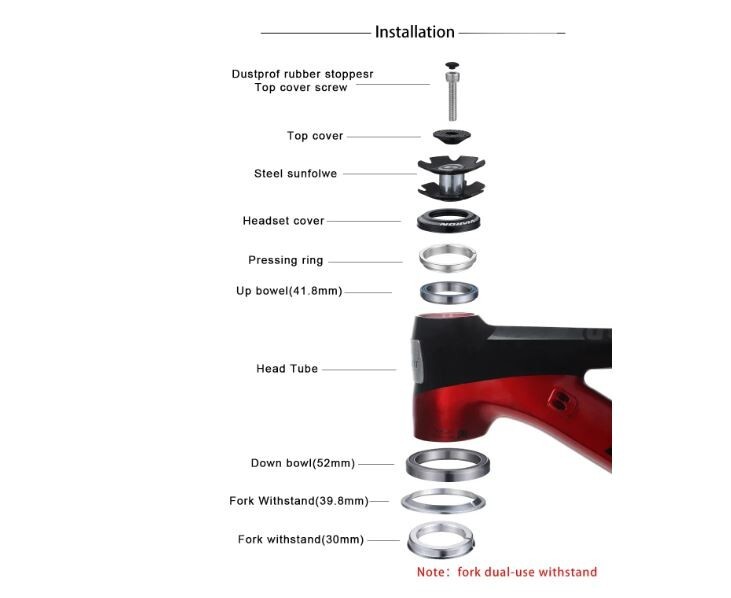 Installation

Dustprof rubber stoppesr
Top cover screw

Top cover

Steel sunfolwe

Headset cover

Pressing ring

Up bowel(41.8mm)

Head Tube

Down bowl(52mm)

Fork Withstand(39.8mm)

Fork withstand(30mm)

Note: fork dual-use withstand