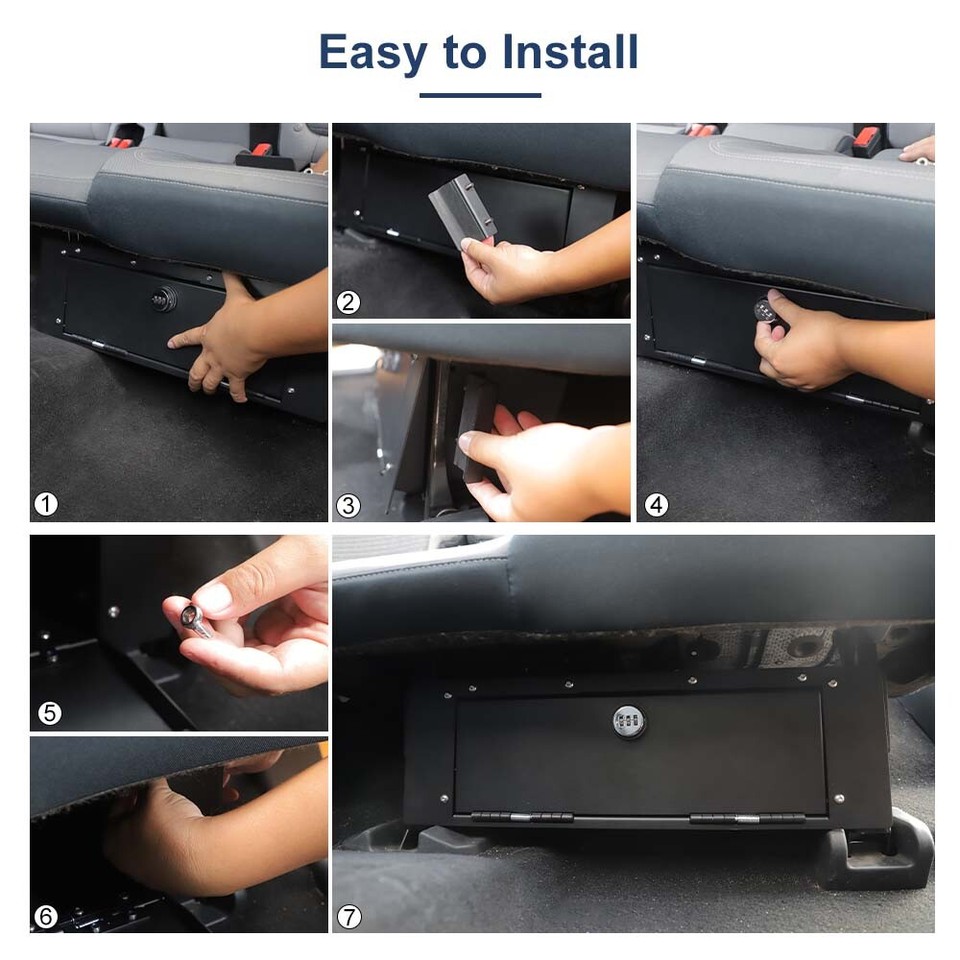 Easy to Install

1
2
3
4
5
6
7