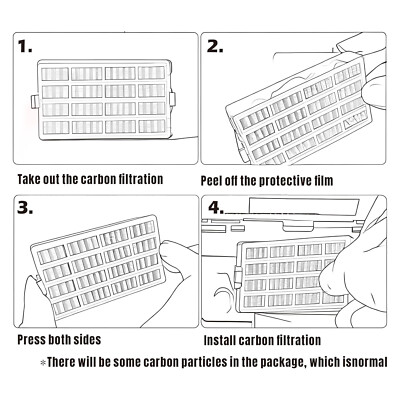 1.

Take out the carbon filtration

2.

Peel off the protective film

3.

Press both sides

4.

Install carbon filtration

*There will be some carbon particles in the package, which isnormal