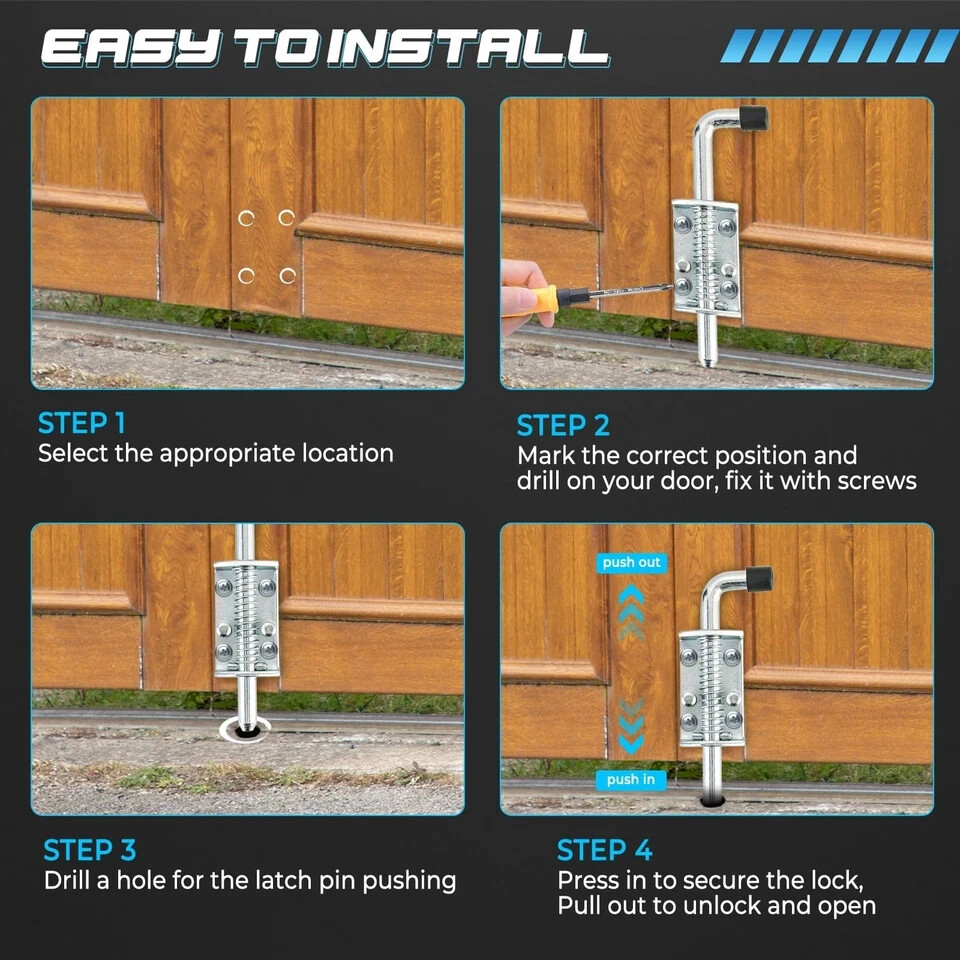 EASY TO INSTALL

STEP 1
Select the appropriate location

STEP 2
Mark the correct position and drill on your door, fix it with screws

STEP 3
Drill a hole for the latch pin pushing

push out
push in

STEP 4
Press in to secure the lock,
Pull out to unlock and open