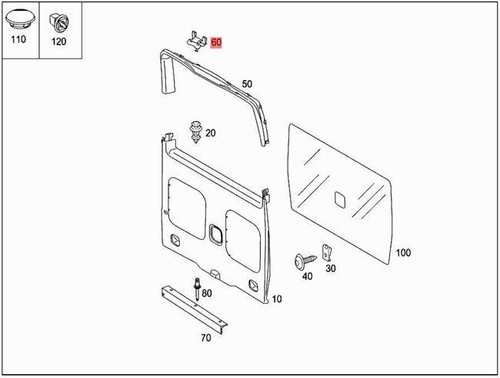 110
120
60
50
20
100
30
40
80
10
70