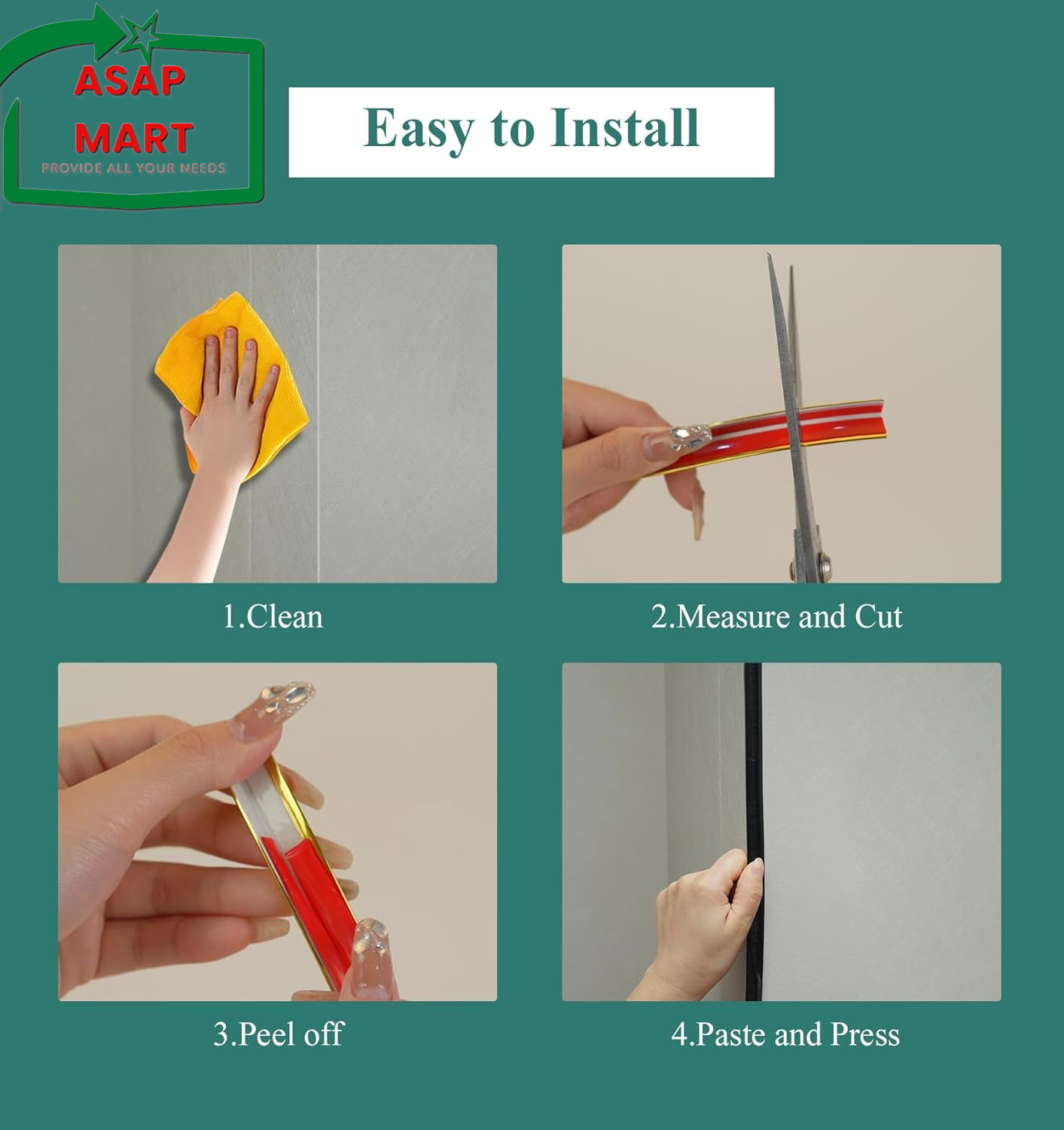 ASAP
MART
PROVIDE ALL YOUR NEEDS

Easy to Install

1.Clean

2.Measure and Cut

3.Peel off

4.Paste and Press