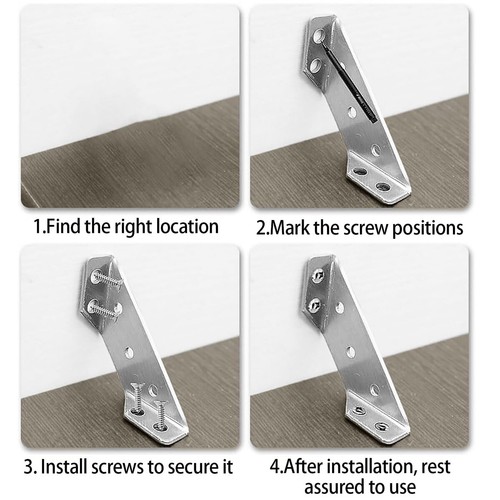 1.Find the right location

2.Mark the screw positions

3. Install screws to secure it

4.After installation, rest assured to use