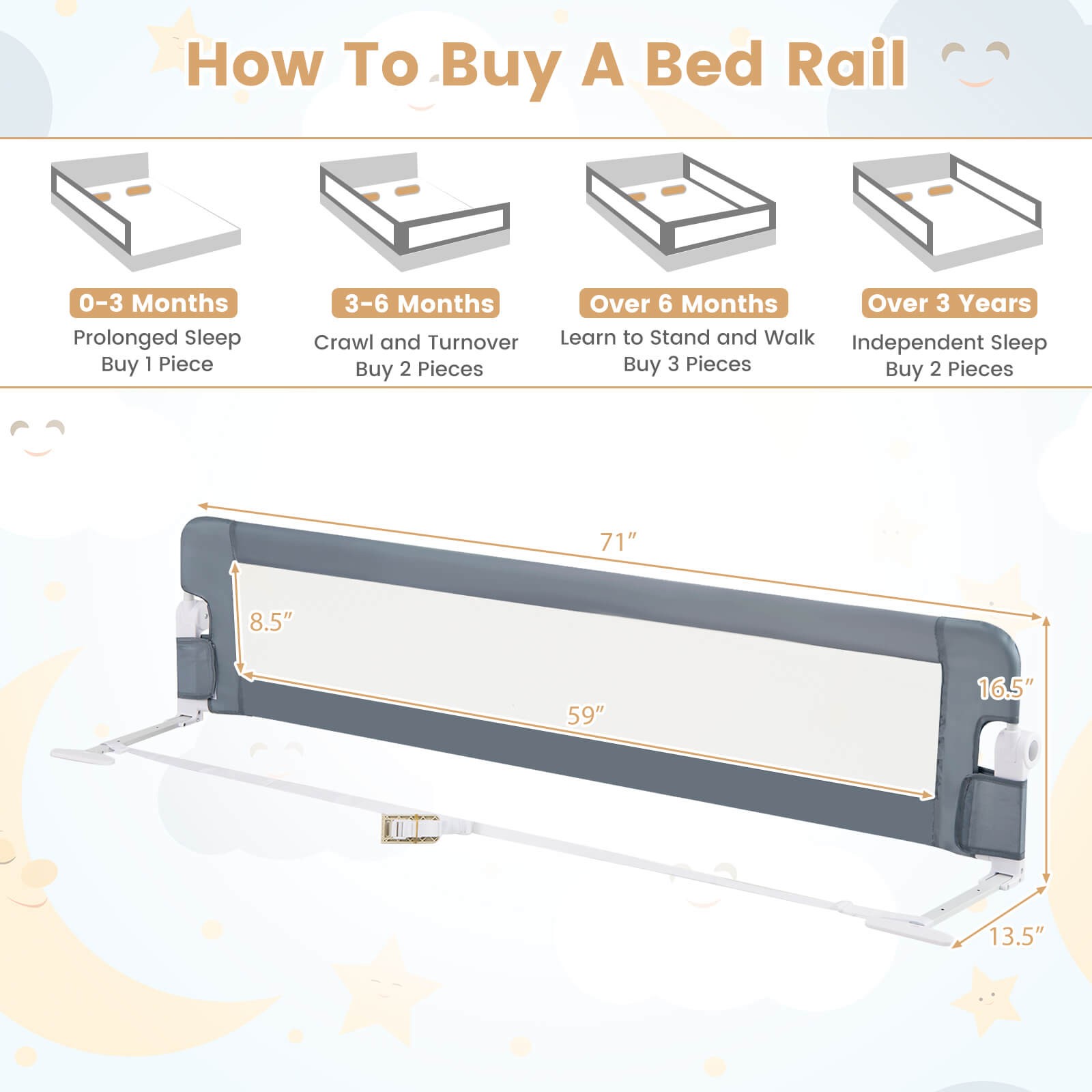 How To Buy A Bed Rail

0-3 Months
Prolonged Sleep
Buy 1 Piece

3-6 Months
Crawl and Turnover
Buy 2 Pieces

Over 6 Months
Learn to Stand and Walk
Buy 3 Pieces

Over 3 Years
Independent Sleep
Buy 2 Pieces

71″
8.5″
59″
16.5″
13.5″