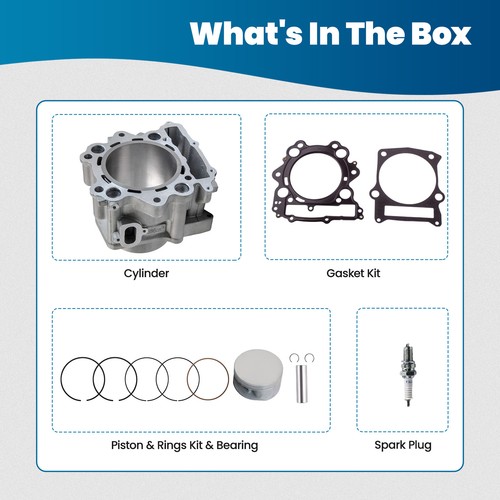 What's In The Box

Cylinder

Gasket Kit

Piston & Rings Kit & Bearing

Spark Plug