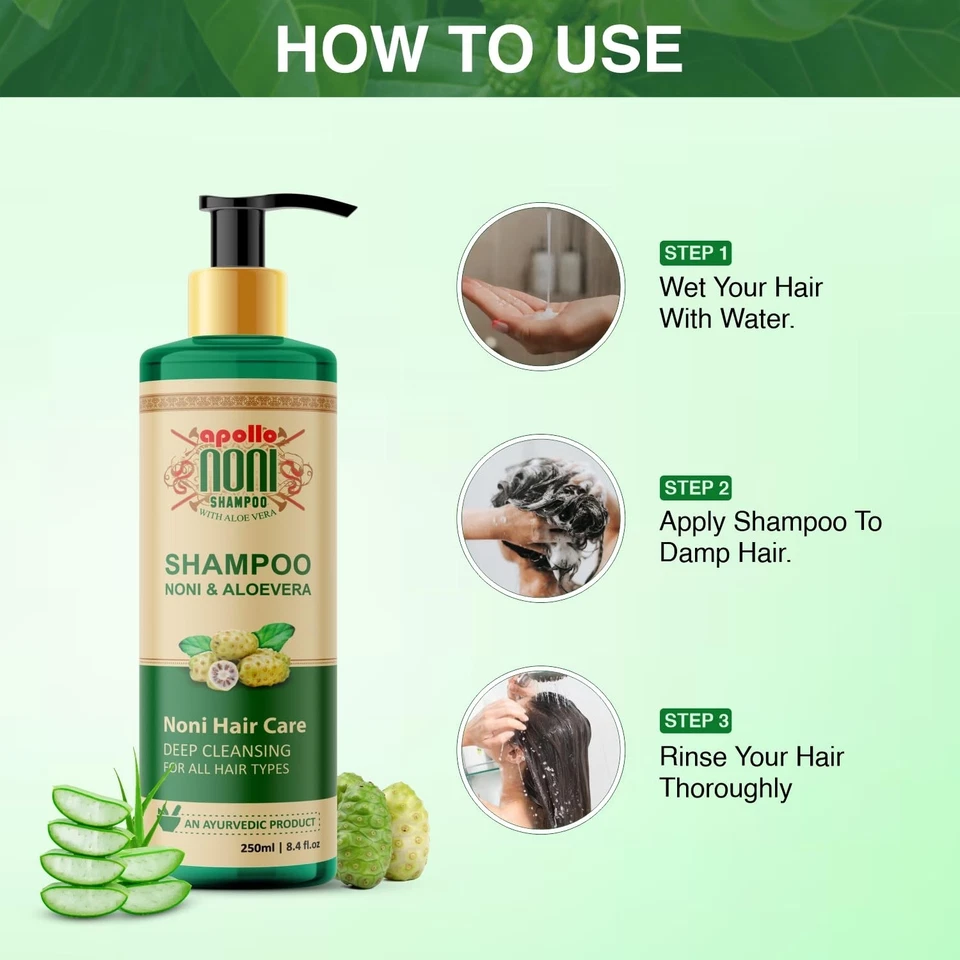 HOW TO USE

apollo
NONI
SHAMPOO
WITH ALOE VERA

SHAMPOO
NONI & ALOEVERA

Noni Hair Care
DEEP CLEANSING
FOR ALL HAIR TYPES

AN AYURVEDIC PRODUCT

250ml | 8.4 fl.oz

STEP 1
Wet Your Hair With Water.

STEP 2
Apply Shampoo To Damp Hair.

STEP 3
Rinse Your Hair Thoroughly