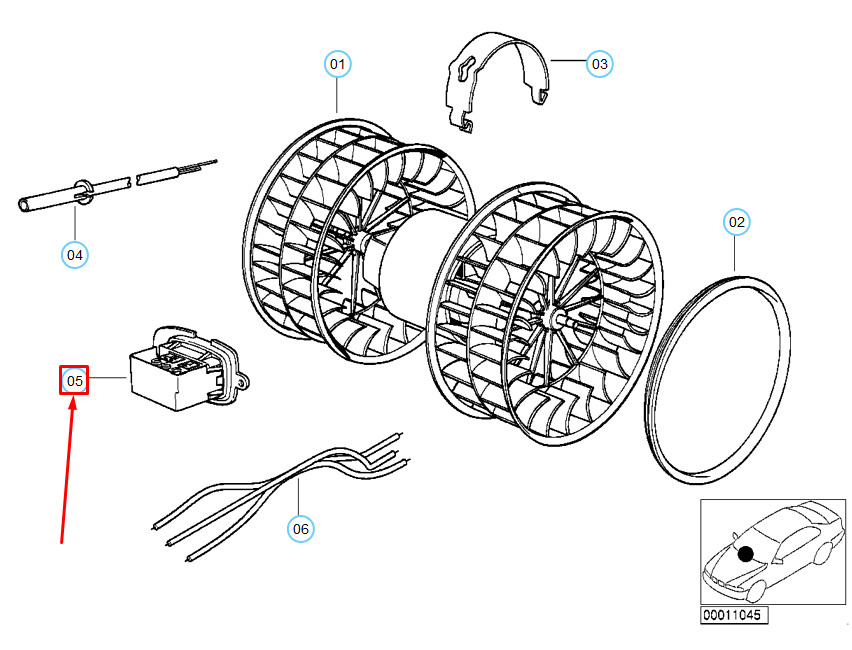 01
03
04
02
05
06
00011045