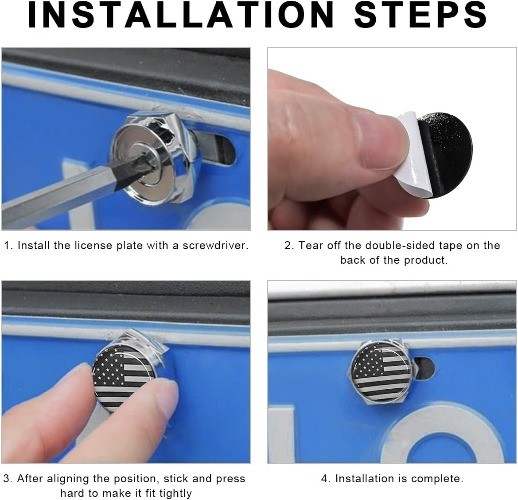 INSTALLATION STEPS

1. Install the license plate with a screwdriver.

2. Tear off the double-sided tape on the back of the product.

3. After aligning the position, stick and press hard to make it fit tightly

4. Installation is complete.