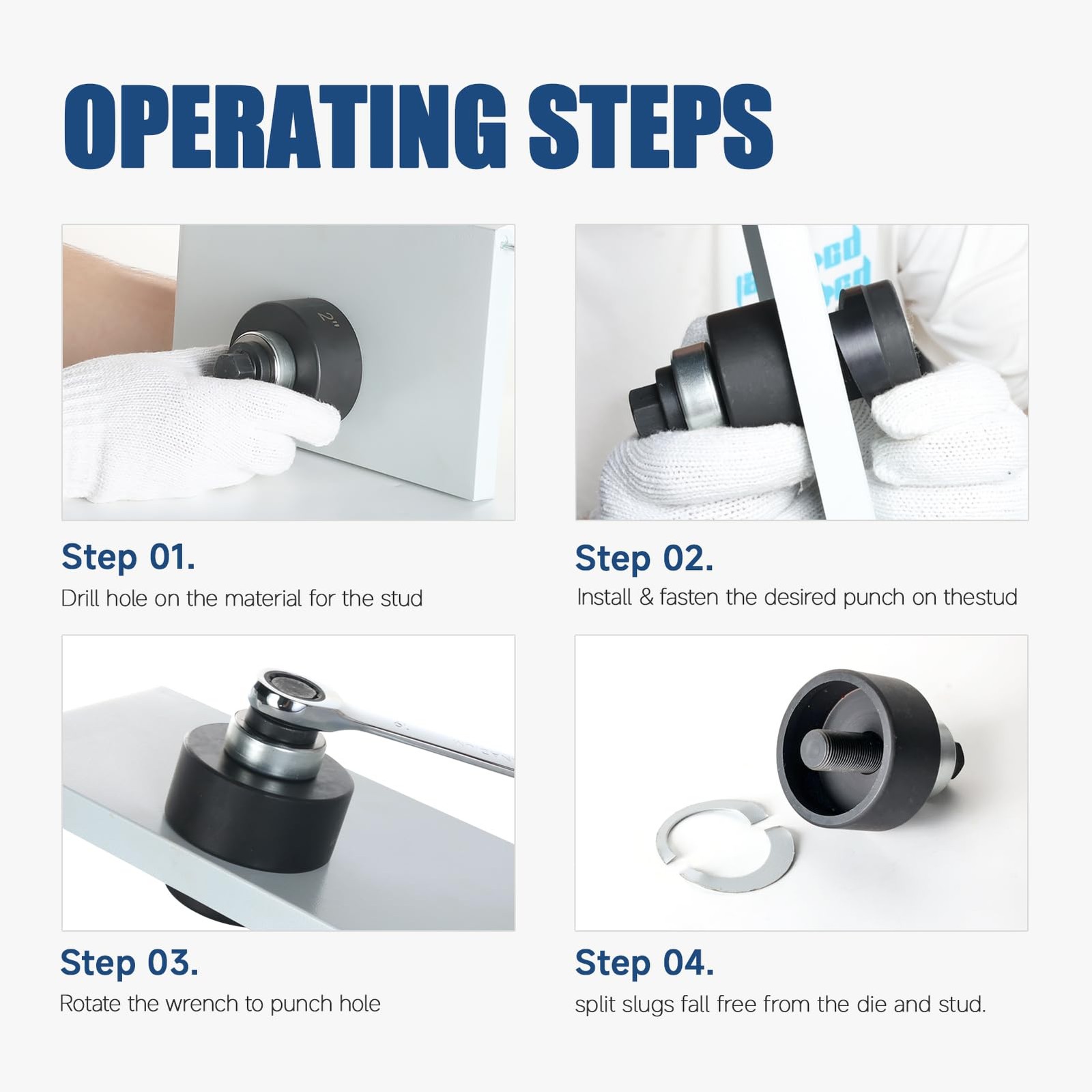 OPERATING STEPS

2"

Step 01.
Drill hole on the material for the stud

Step 02.
Install & fasten the desired punch on thestud

Step 03.
Rotate the wrench to punch hole

Step 04.
split slugs fall free from the die and stud.