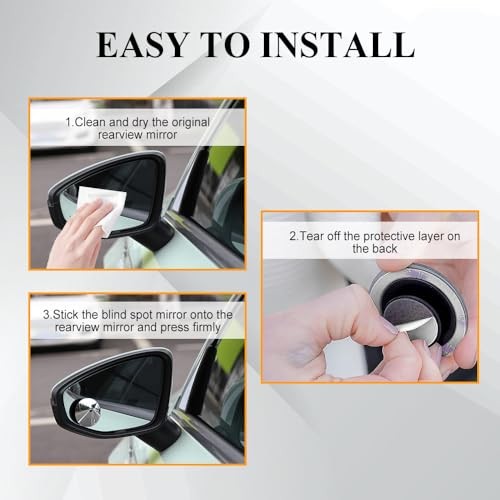 EASY TO INSTALL

1.Clean and dry the original rearview mirror

2.Tear off the protective layer on the back

3.Stick the blind spot mirror onto the rearview mirror and press firmly