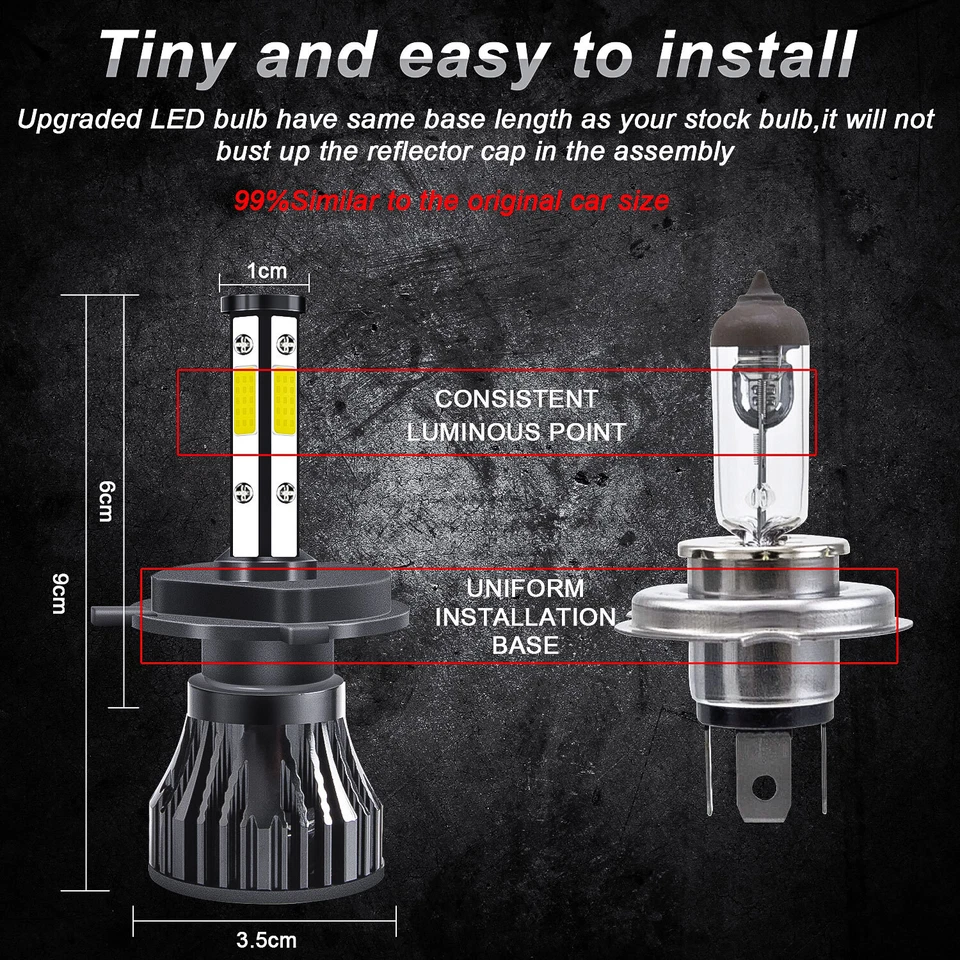 Tiny and easy to install

Upgraded LED bulb have same base length as your stock bulb,it will not bust up the reflector cap in the assembly

99%Similar to the original car size

1cm

CONSISTENT LUMINOUS POINT

6cm

9cm

UNIFORM INSTALLATION BASE

3.5cm