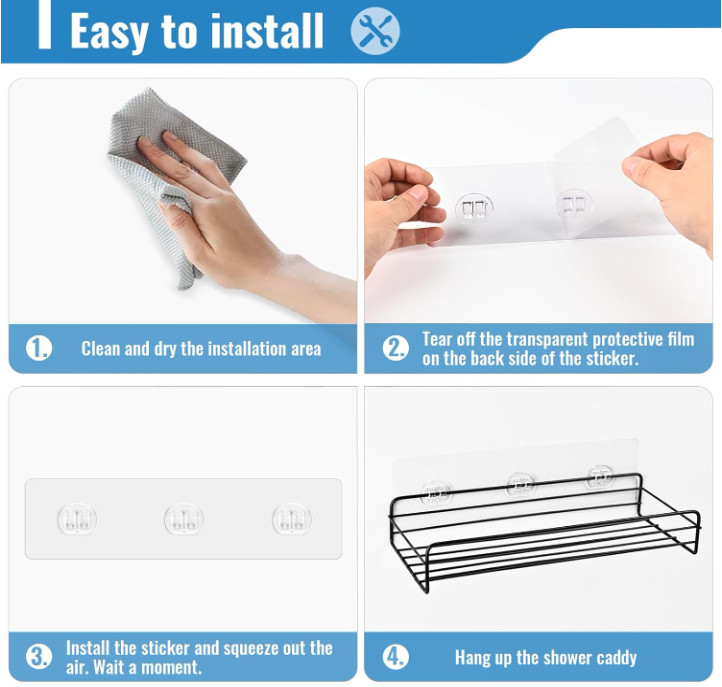 Easy to install

1. Clean and dry the installation area

2. Tear off the transparent protective film on the back side of the sticker.

3. Install the sticker and squeeze out the air. Wait a moment.

4. Hang up the shower caddy