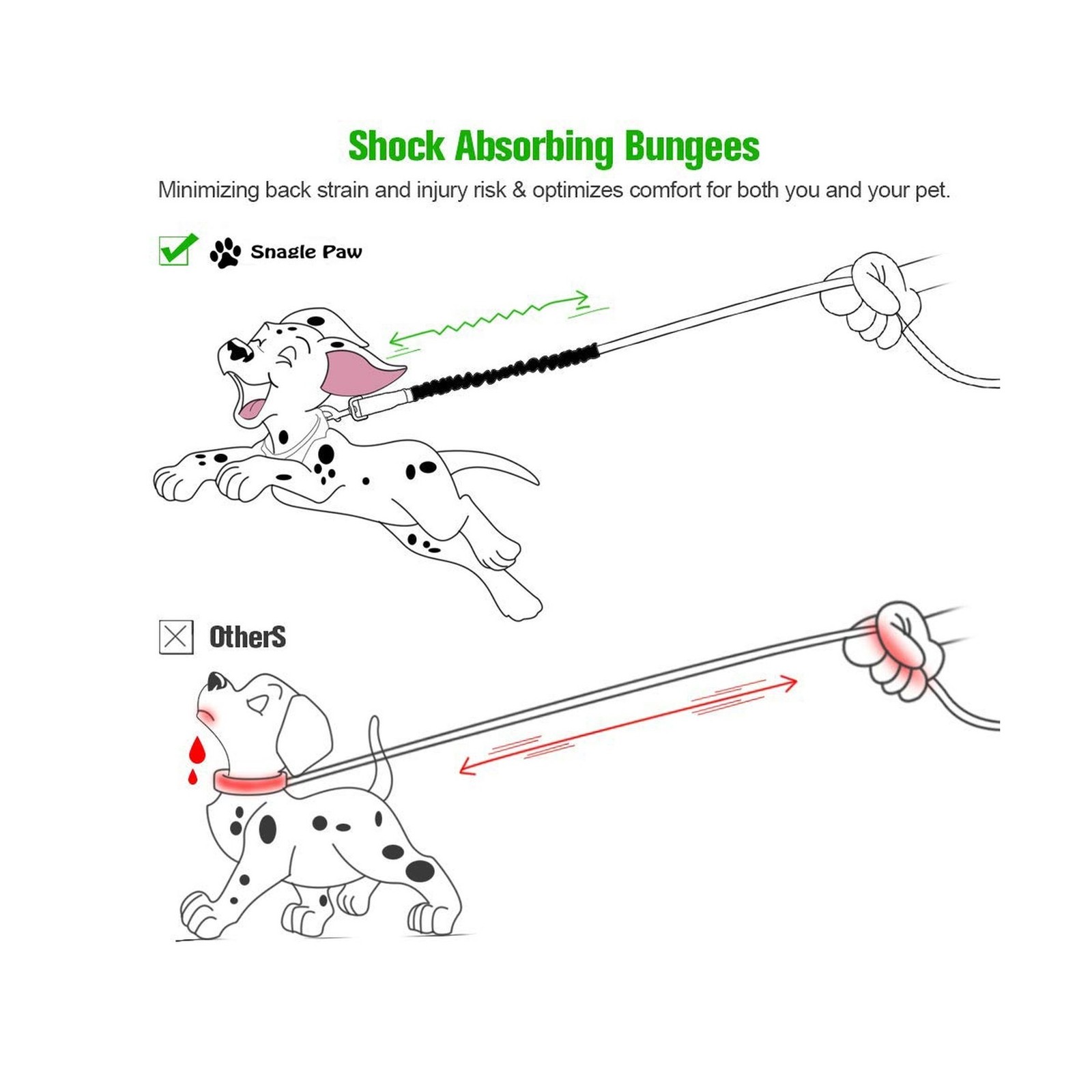 Shock Absorbing Bungees

Minimizing back strain and injury risk & optimizes comfort for both you and your pet.

Snagle Paw

OtherS