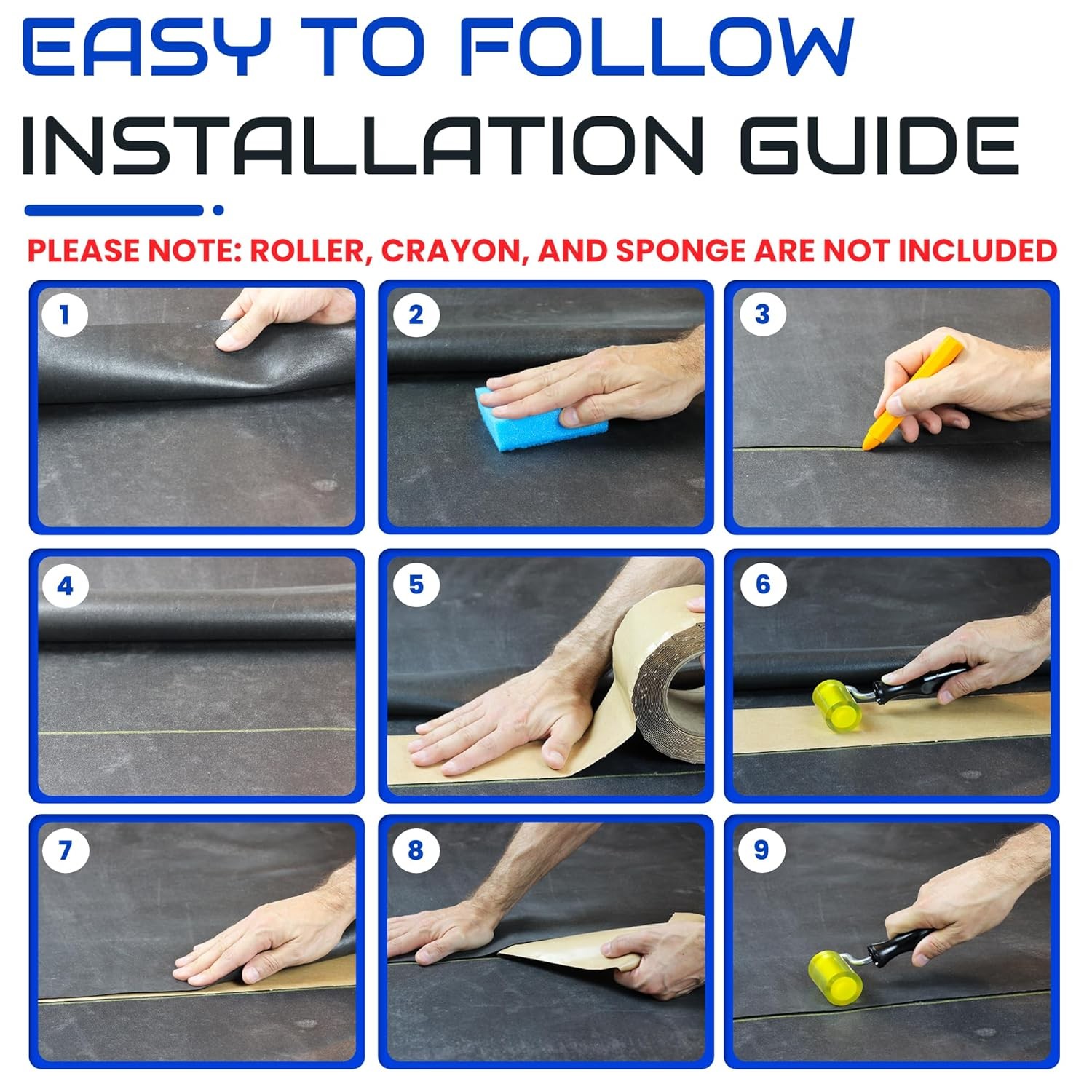 EASY TO FOLLOW
INSTALLATION GUIDE

PLEASE NOTE: ROLLER, CRAYON, AND SPONGE ARE NOT INCLUDED

1

2

3

4

5

6

7

8

9