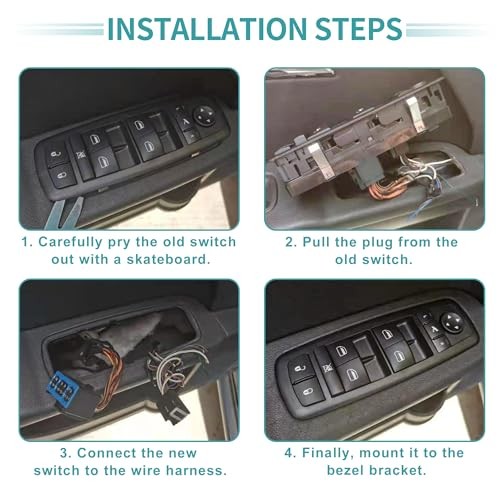 INSTALLATION STEPS

1. Carefully pry the old switch out with a skateboard.

2. Pull the plug from the old switch.

3. Connect the new switch to the wire harness.

4. Finally, mount it to the bezel bracket.