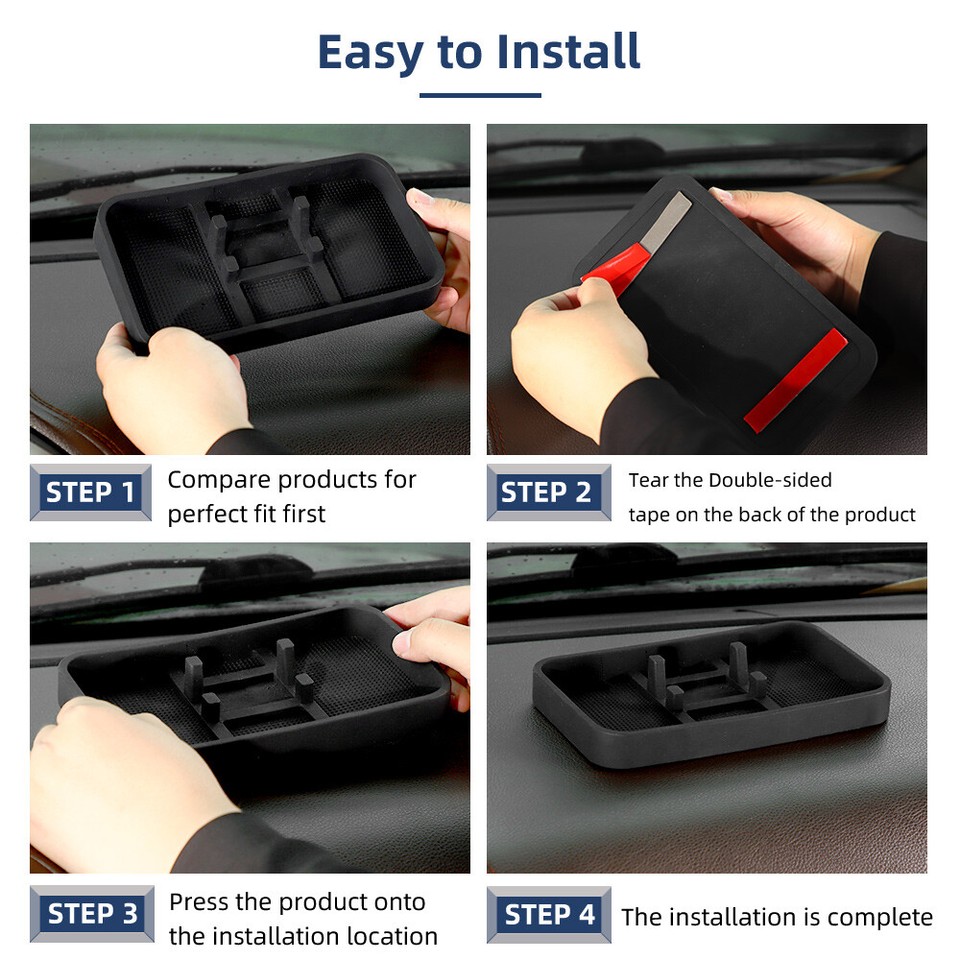 Easy to Install

STEP 1 Compare products for perfect fit first

STEP 2 Tear the Double-sided tape on the back of the product

STEP 3 Press the product onto the installation location

STEP 4 The installation is complete