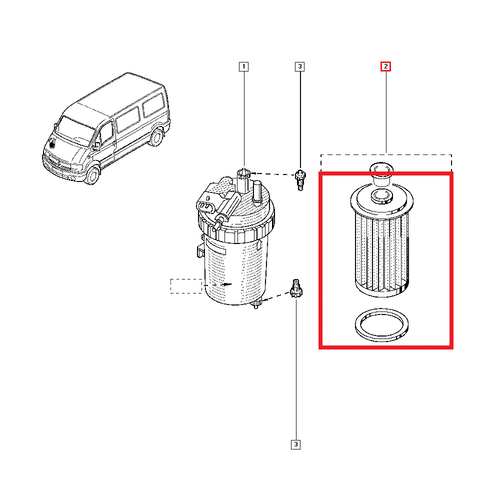 1
3
2
3