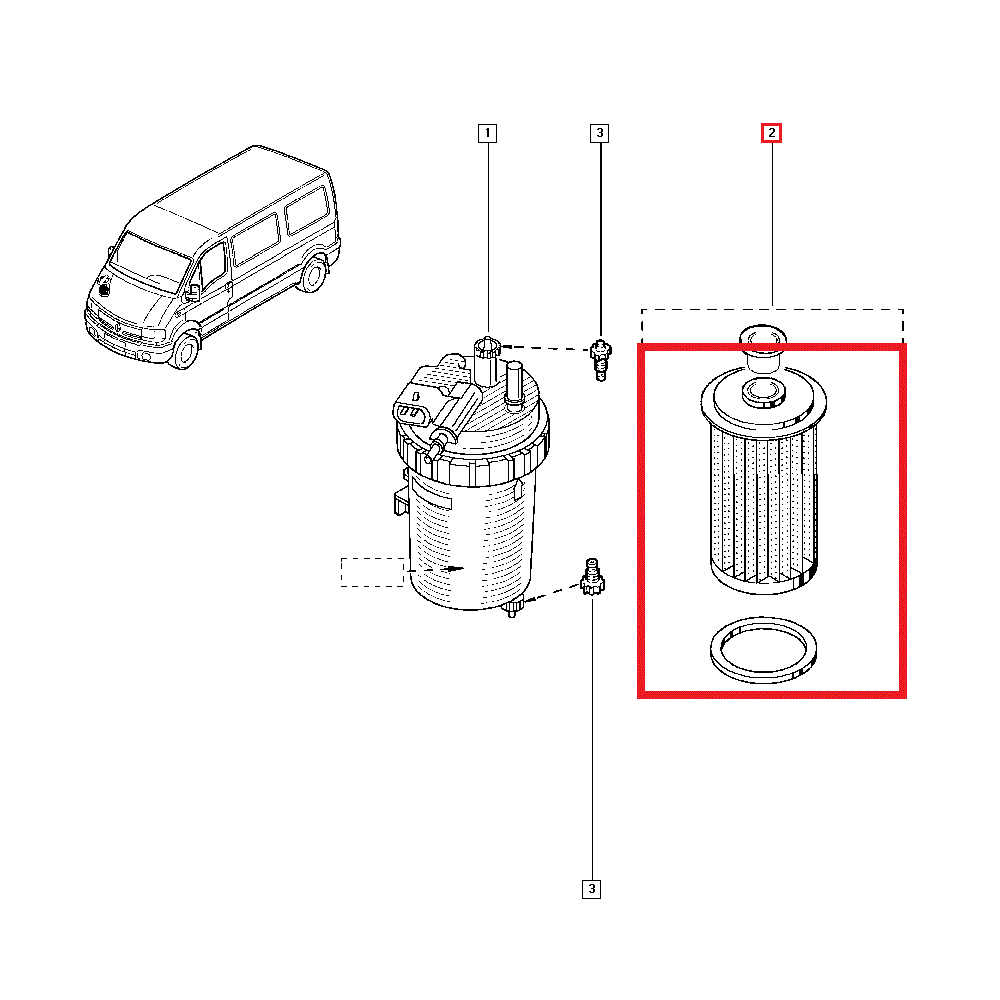 1
3
2
3